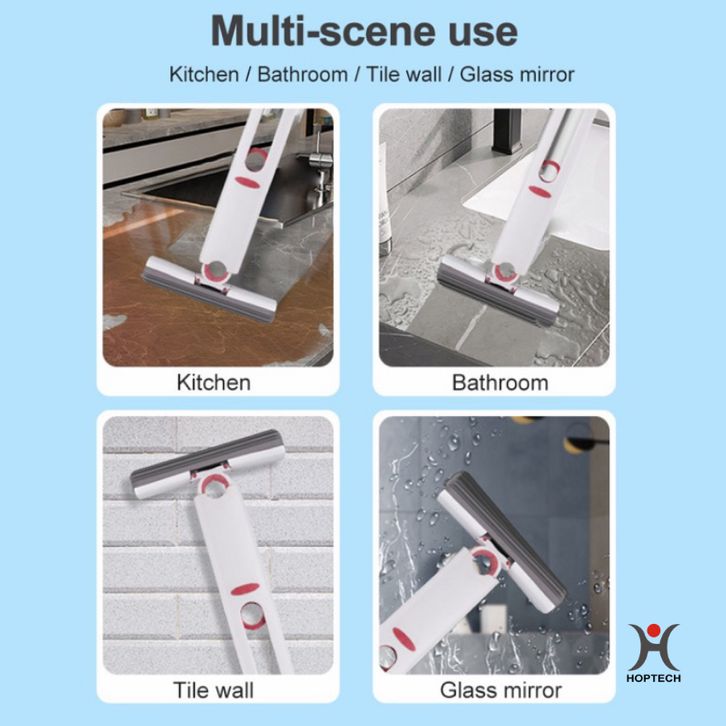 Multi-scene use

Kitchen / Bathroom / Tile wall / Glass mirror

Kitchen

Bathroom

Tile wall

Glass mirror

HOPTECH