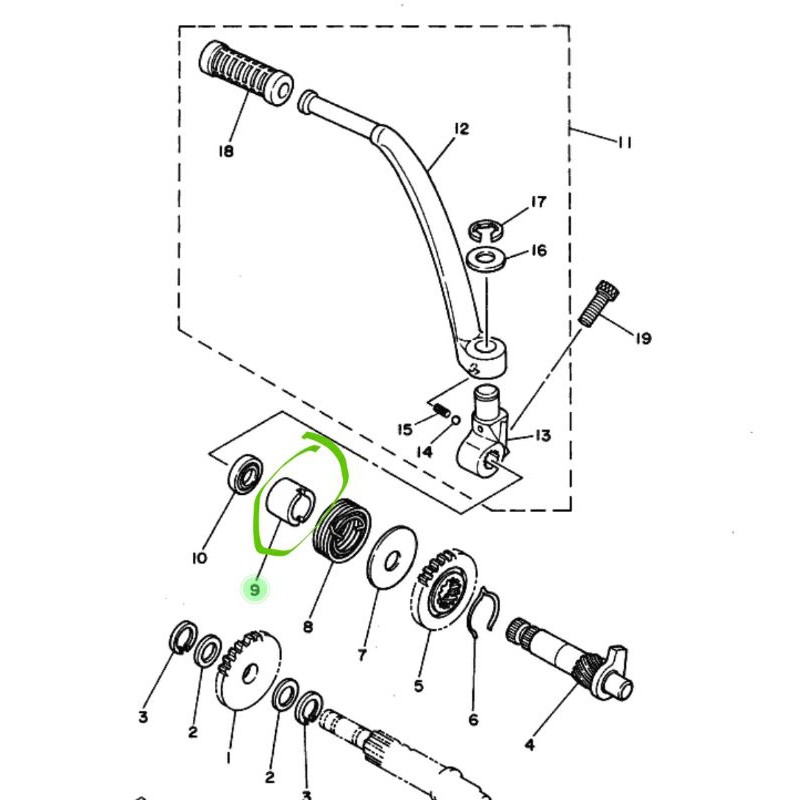 18
12
11
17
16
19
15
14
13
10
9
8
7
5
6
4
3
2
1
2
3