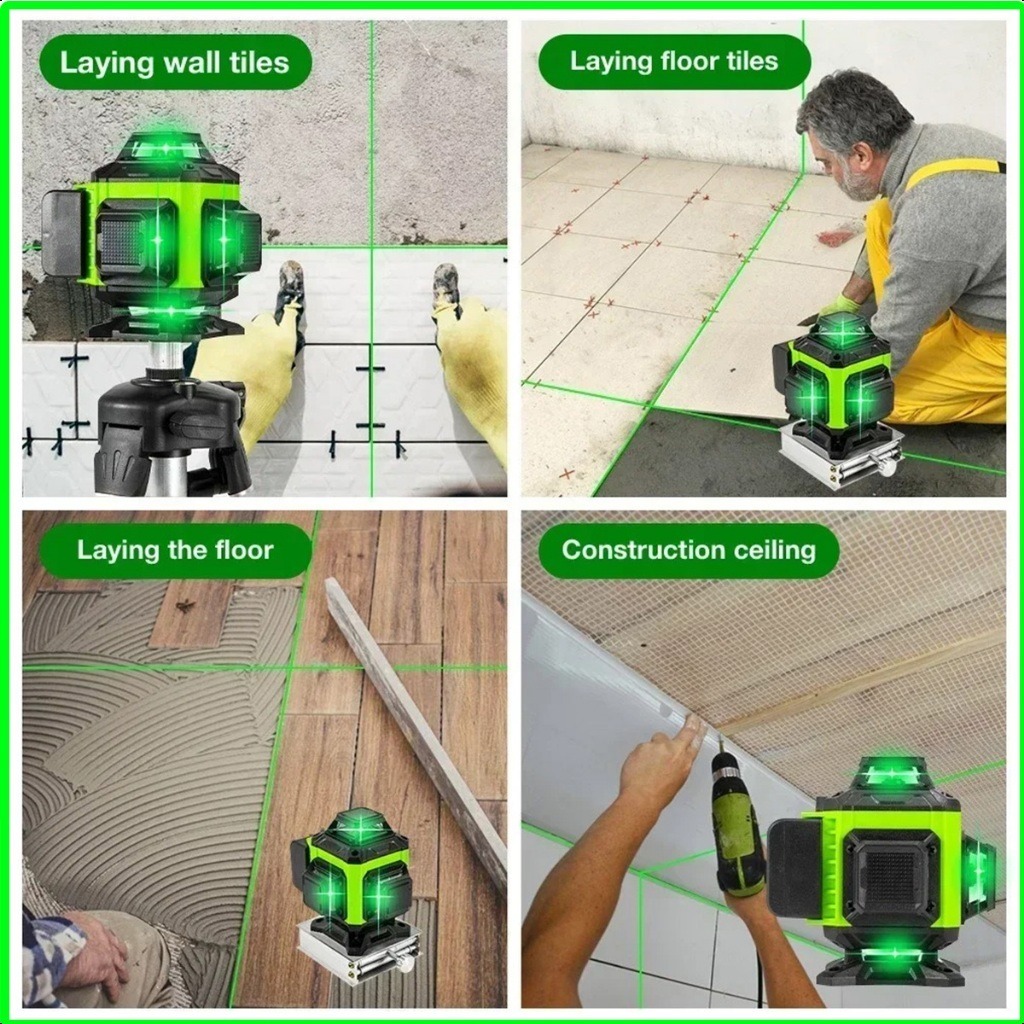 Laying wall tiles

Laying floor tiles

Laying the floor

Construction ceiling