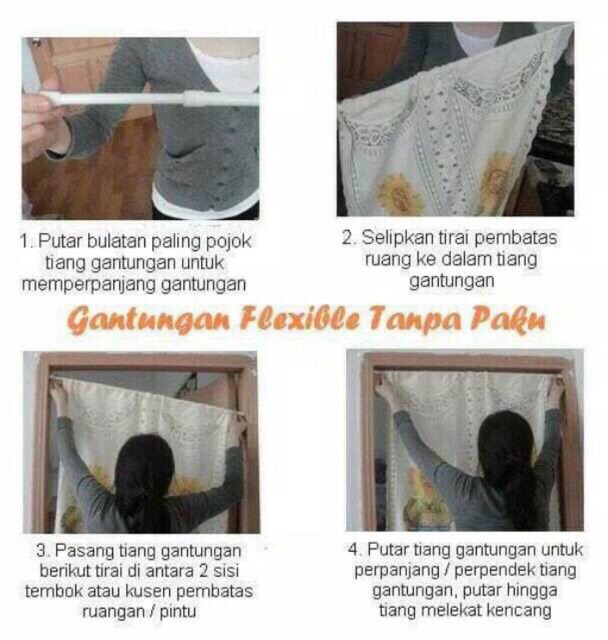 1. Putar bulatan paling pojok tiang gantungan untuk memperpanjang gantungan

2. Selipkan tirai pembatas ruang ke dalam tiang gantungan

Gantungan Flexible Tanpa Paku

3. Pasang tiang gantungan berikut tirai di antara 2 sisi tembok atau kusen pembatas ruangan / pintu

4. Putar tiang gantungan untuk perpanjang / perpendek tiang gantungan, putar hingga tiang melekat kencang