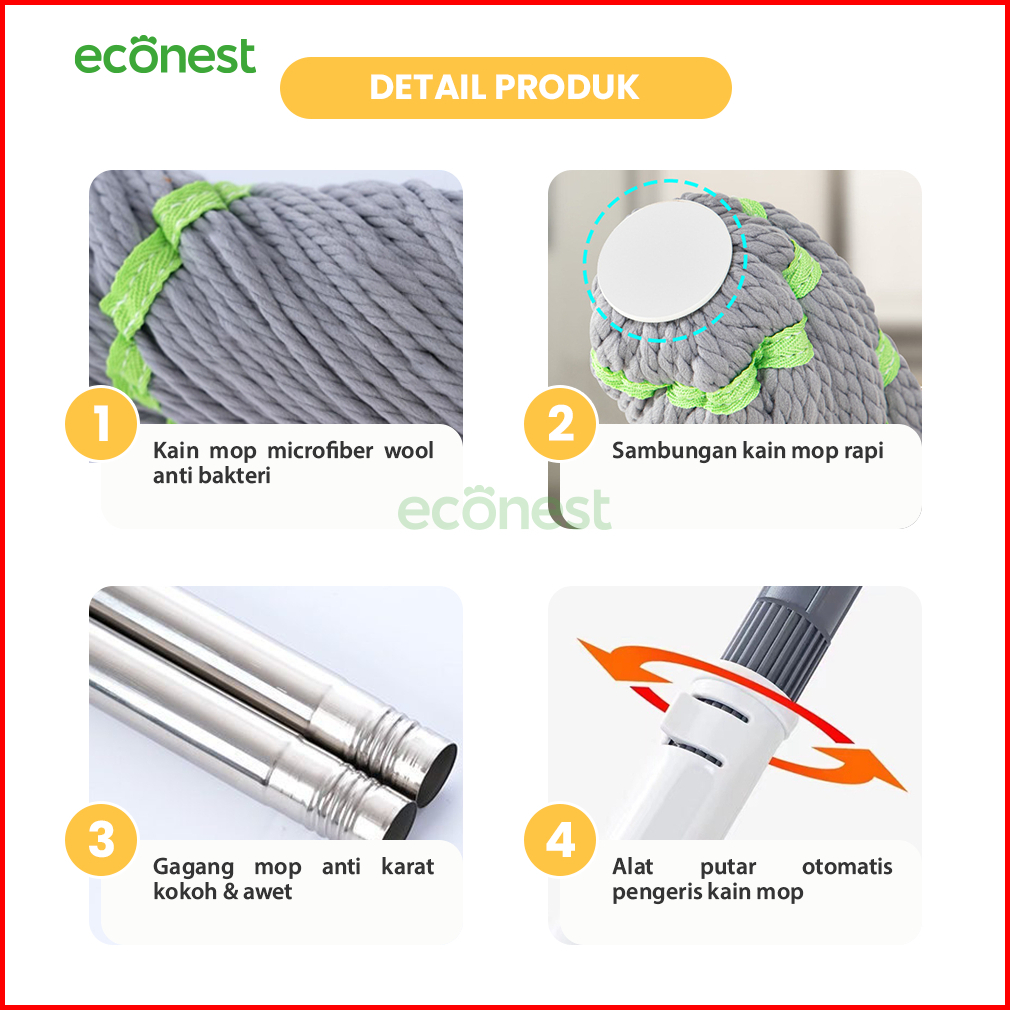 econest

DETAIL PRODUK

1
Kain mop microfiber wool anti bakteri

2
Sambungan kain mop rapi

econest

3
Gagang mop anti karat kokoh & awet

4
Alat putar otomatis pengeris kain mop