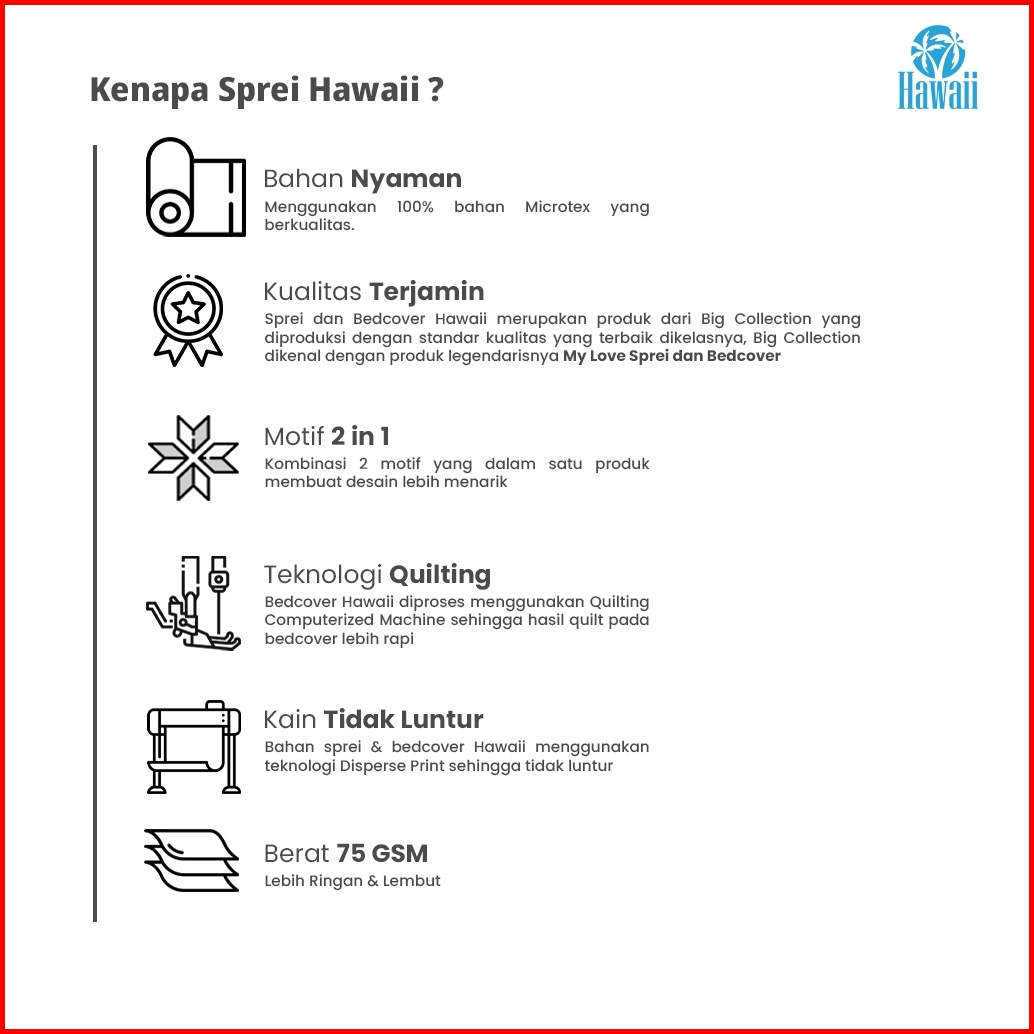 Kenapa Sprei Hawaii ?

Hawaii

Bahan Nyaman
Menggunakan 100% bahan Microtex yang berkualitas.

Kualitas Terjamin
Sprei dan Bedcover Hawaii merupakan produk dari Big Collection yang diproduksi dengan standar kualitas yang terbaik dikelasnya, Big Collection dikenal dengan produk legendarisnya My Love Sprei dan Bedcover

Motif 2 in 1
Kombinasi 2 motif yang dalam satu produk membuat desain lebih menarik

Teknologi Quilting
Bedcover Hawaii diproses menggunakan Quilting Computerized Machine sehingga hasil quilt pada bedcover lebih rapi

Kain Tidak Luntur
Bahan sprei & bedcover Hawaii menggunakan teknologi Disperse Print sehingga tidak luntur

Berat 75 GSM
Lebih Ringan & Lembut