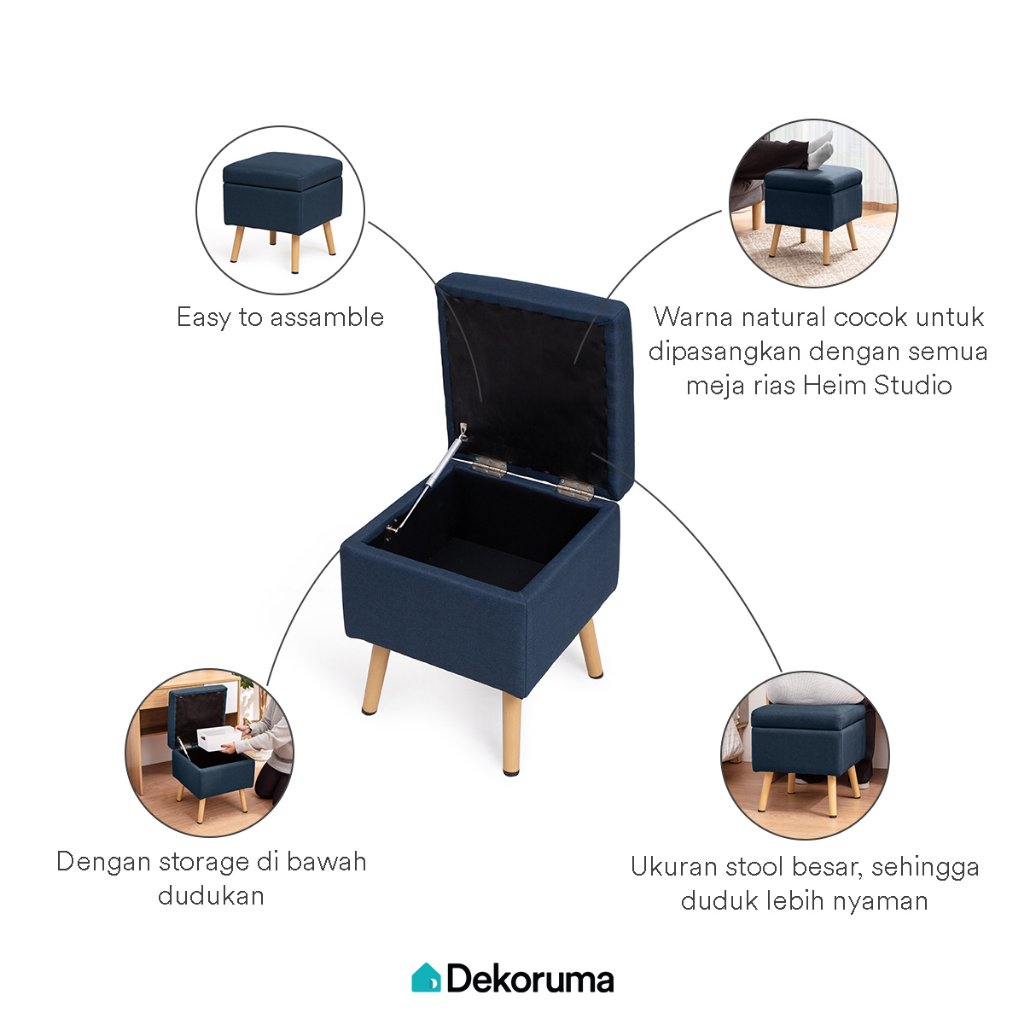 Easy to assamble

Warna natural cocok untuk dipasangkan dengan semua meja rias Heim Studio

Dengan storage di bawah dudukan

Ukuran stool besar, sehingga duduk lebih nyaman

Dekoruma