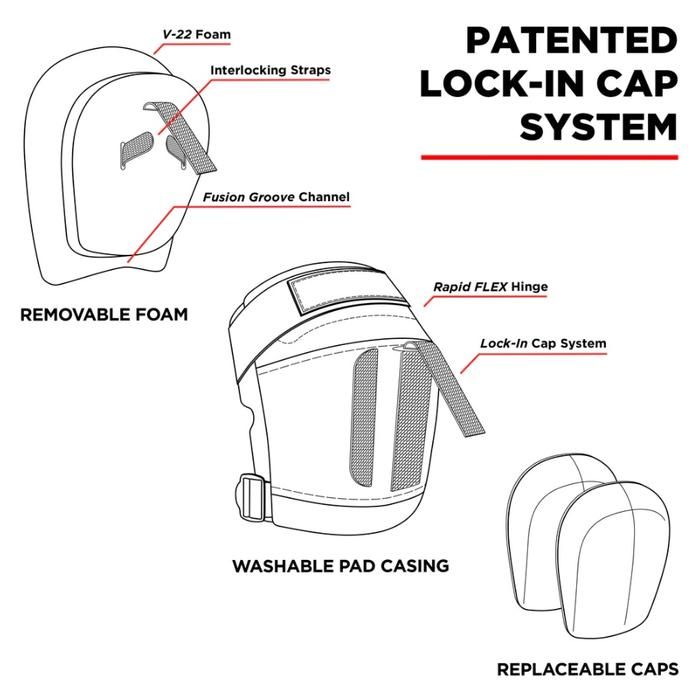 PATENTED LOCK-IN CAP SYSTEM

V-22 Foam

Interlocking Straps

Fusion Groove Channel

REMOVABLE FOAM

Rapid FLEX Hinge

Lock-In Cap System

WASHABLE PAD CASING

REPLACEABLE CAPS