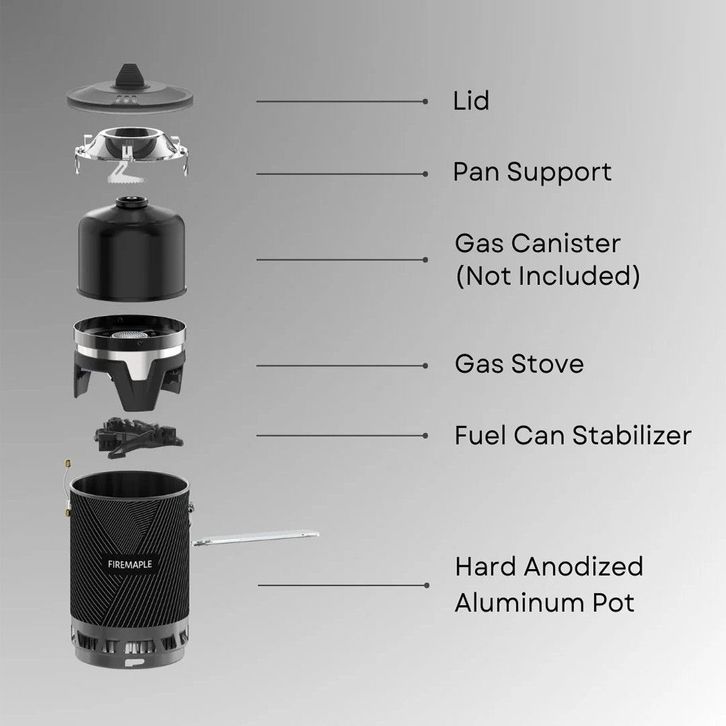 Lid

Pan Support

Gas Canister
(Not Included)

Gas Stove

Fuel Can Stabilizer

FIREMAPLE

Hard Anodized
Aluminum Pot