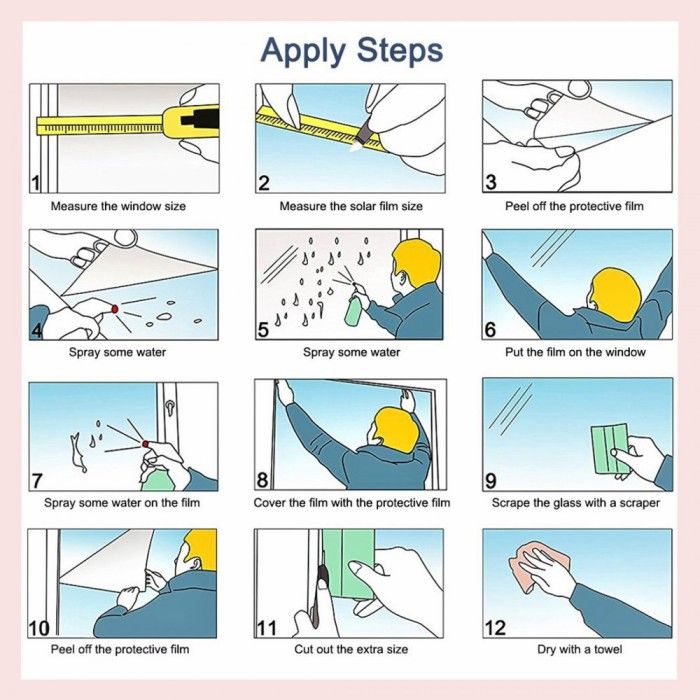 Apply Steps

1
Measure the window size

2
Measure the solar film size

3
Peel off the protective film

4
Spray some water

5
Spray some water

6
Put the film on the window

7
Spray some water on the film

8
Cover the film with the protective film

9
Scrape the glass with a scraper

10
Peel off the protective film

11
Cut out the extra size

12
Dry with a towel