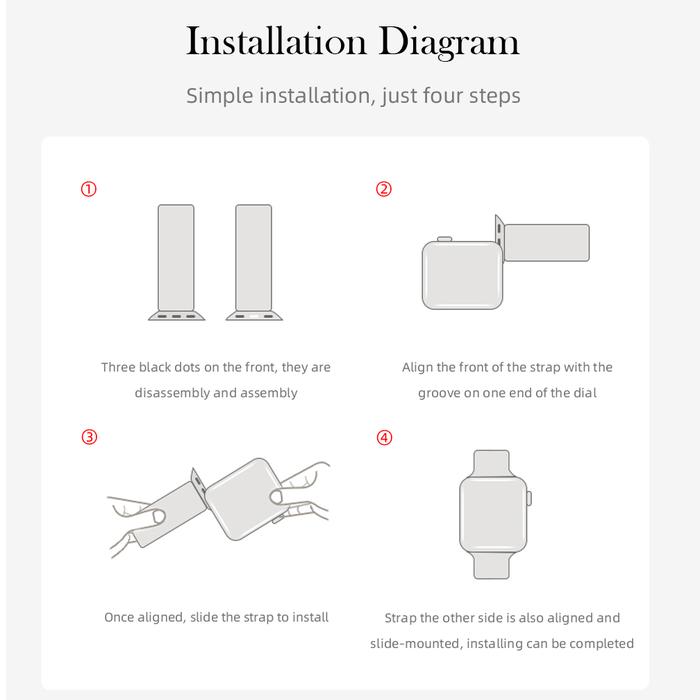 Installation Diagram

Simple installation, just four steps

①

Three black dots on the front, they are disassembly and assembly

②

Align the front of the strap with the groove on one end of the dial

③

Once aligned, slide the strap to install

④

Strap the other side is also aligned and slide-mounted, installing can be completed