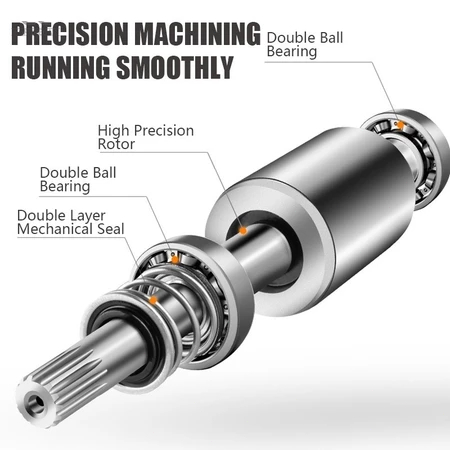 PRECISION MACHINING
RUNNING SMOOTHLY

Double Ball
Bearing

High Precision
Rotor

Double Ball
Bearing

Double Layer
Mechanical Seal