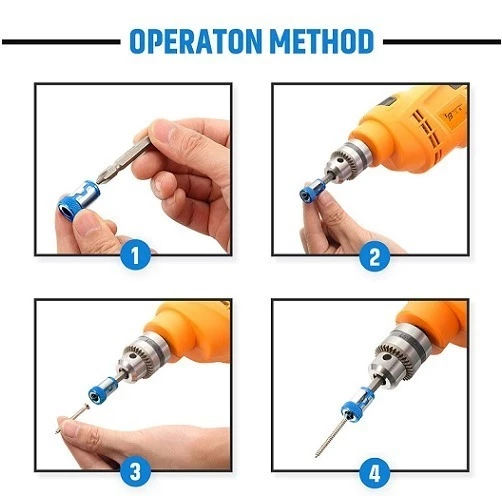 OPERATON METHOD

1

2

3

4