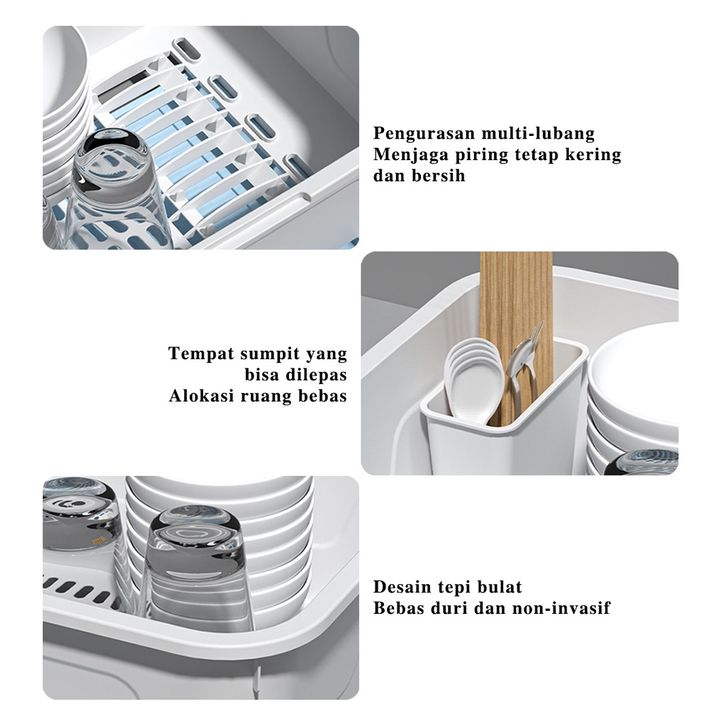 Pengurasan multi-lubang
Menjaga piring tetap kering
dan bersih

Tempat sumpit yang
bisa dilepas
Alokasi ruang bebas

Desain tepi bulat
Bebas duri dan non-invasif