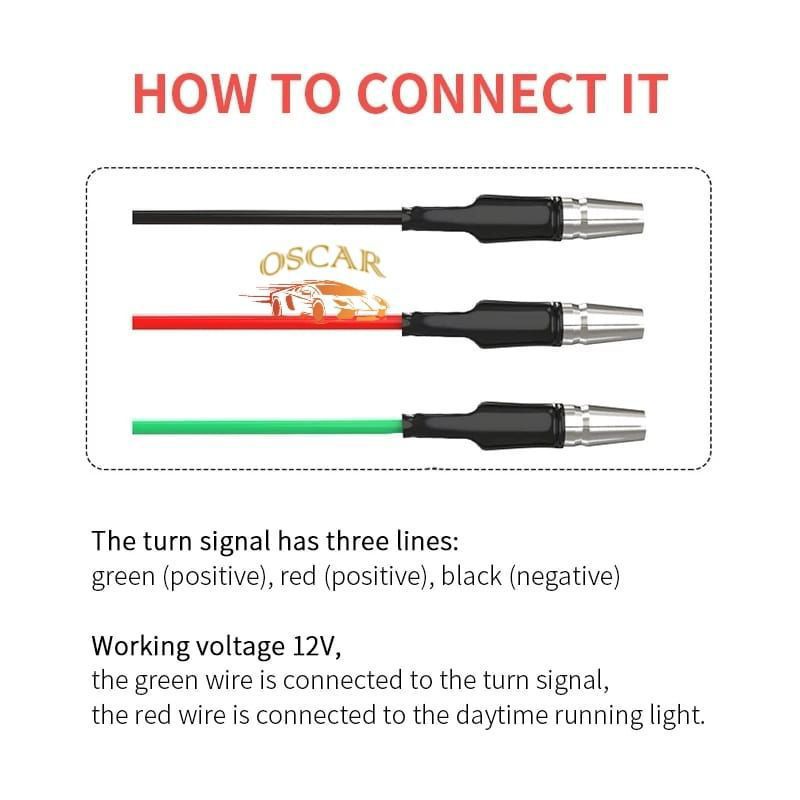 HOW TO CONNECT IT

OSCAR

The turn signal has three lines:
green (positive), red (positive), black (negative)

Working voltage 12V,
the green wire is connected to the turn signal,
the red wire is connected to the daytime running light.