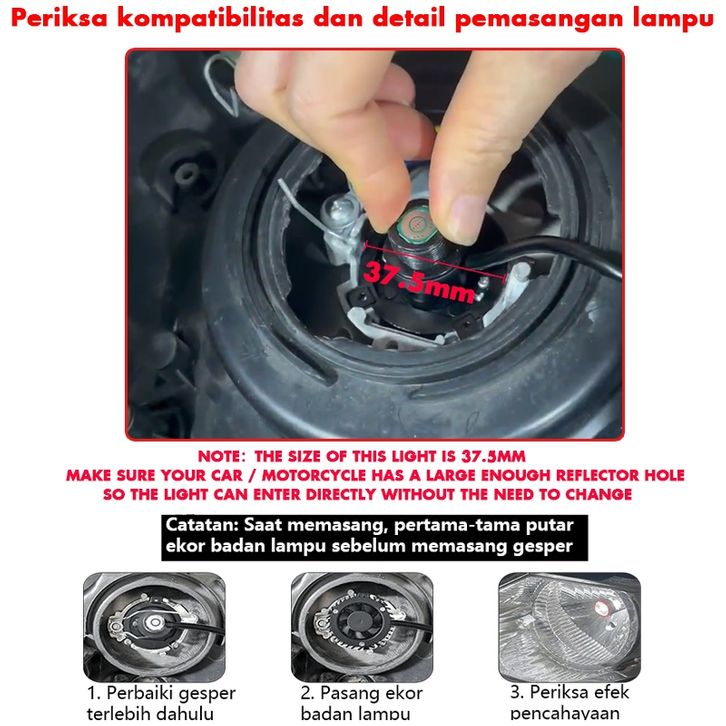 Periksa kompatibilitas dan detail pemasangan lampu

37.5mm

NOTE: THE SIZE OF THIS LIGHT IS 37.5MM
MAKE SURE YOUR CAR / MOTORCYCLE HAS A LARGE ENOUGH REFLECTOR HOLE SO THE LIGHT CAN ENTER DIRECTLY WITHOUT THE NEED TO CHANGE

Catatan: Saat memasang, pertama-tama putar ekor badan lampu sebelum memasang gesper

1. Perbaiki gesper terlebih dahulu

2. Pasang ekor badan lampu

3. Periksa efek pencahayaan