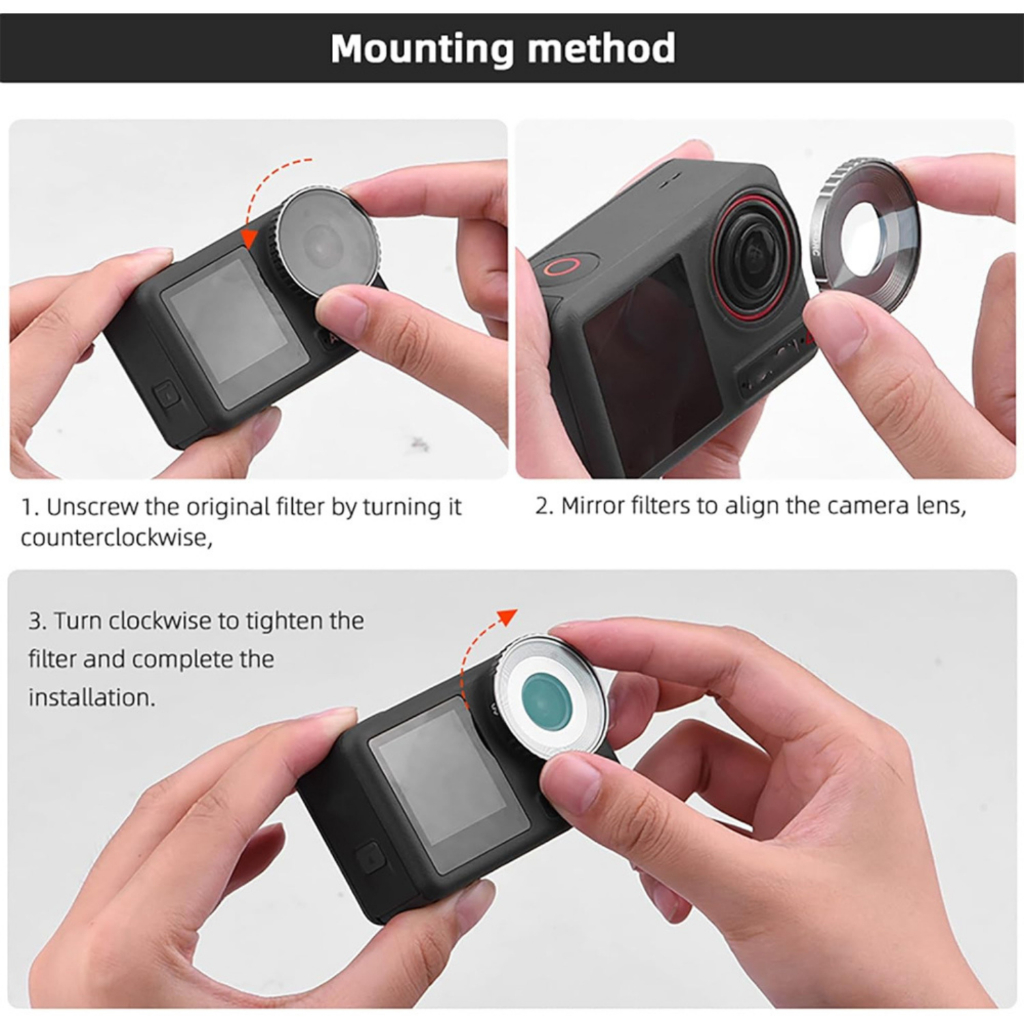 Mounting method

1. Unscrew the original filter by turning it counterclockwise,

2. Mirror filters to align the camera lens,

3. Turn clockwise to tighten the filter and complete the installation.