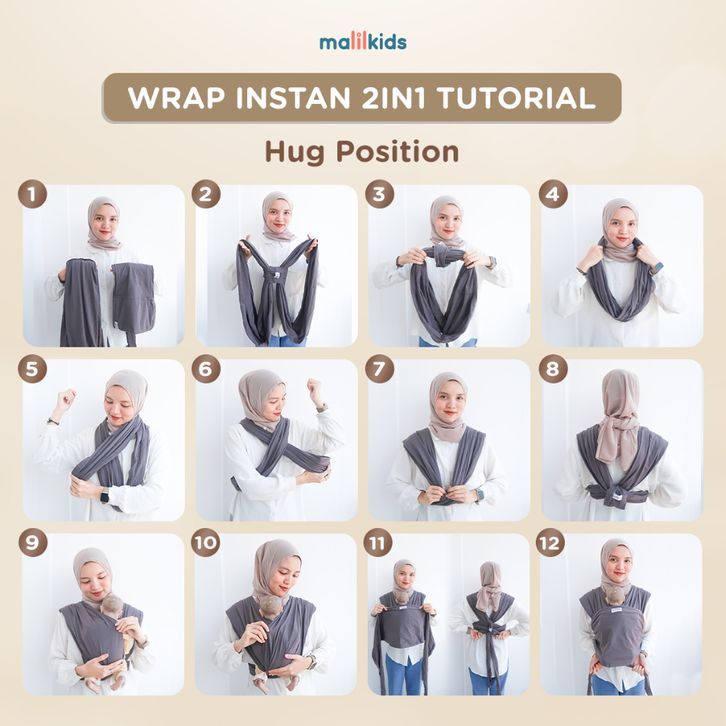 malilkids

WRAP INSTAN 2IN1 TUTORIAL

Hug Position

1

2

3

4

5

6

7

8

9

10

11

12