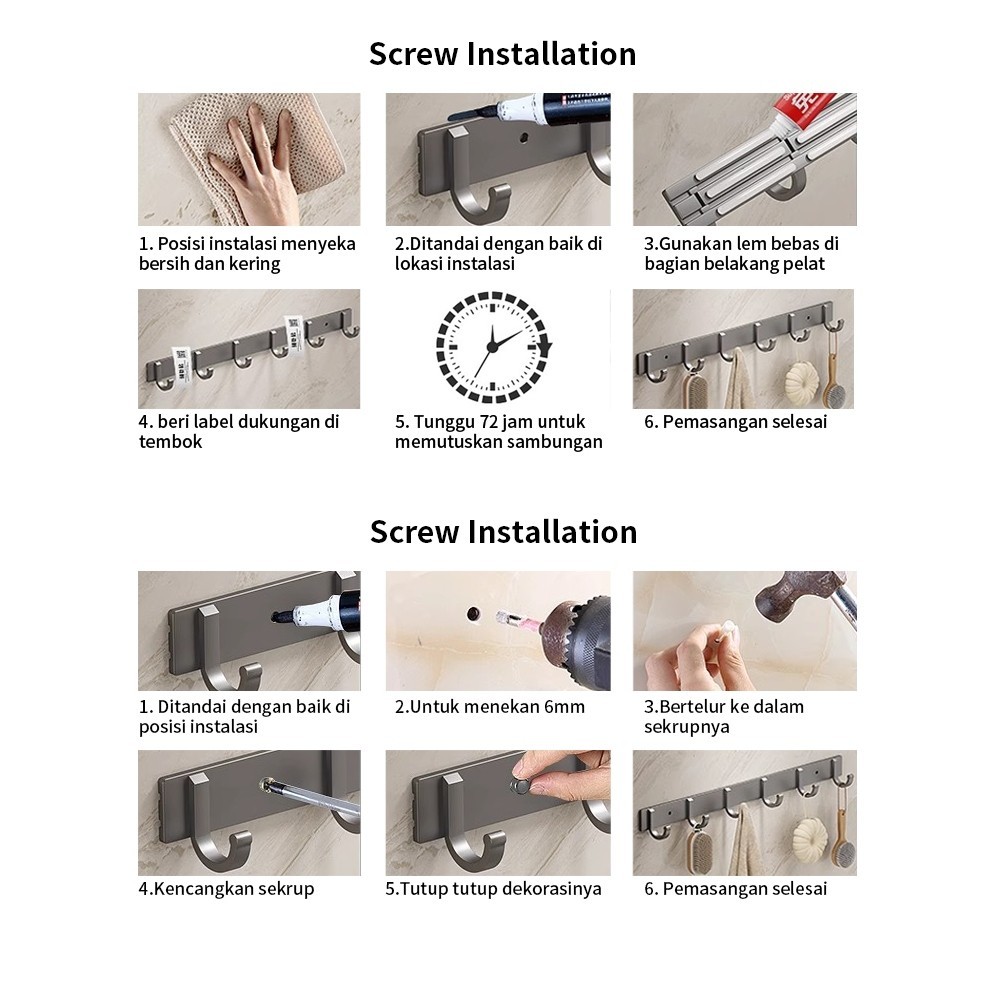 Screw Installation

1. Posisi instalasi menyeka bersih dan kering

2.Ditandai dengan baik di lokasi instalasi

3.Gunakan lem bebas di bagian belakang pelat

4. beri label dukungan di tembok

5. Tunggu 72 jam untuk memutuskan sambungan

6. Pemasangan selesai

Screw Installation

1. Ditandai dengan baik di posisi instalasi

2.Untuk menekan 6mm

3.Bertelur ke dalam sekrupnya

4.Kencangkan sekrup

5.Tutup tutup dekorasinya

6. Pemasangan selesai