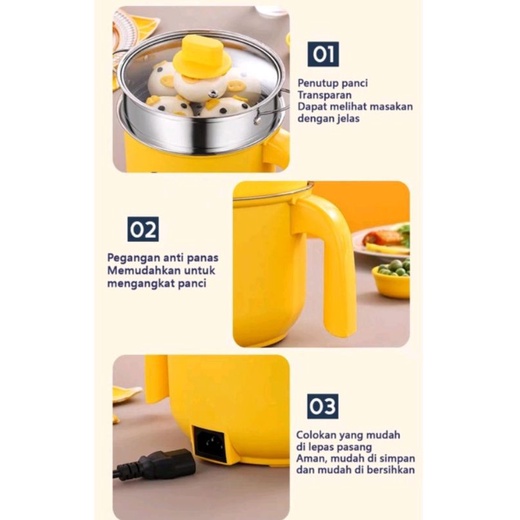 01

Penutup panci
Transparan
Dapat melihat masakan dengan jelas

02

Pegangan anti panas
Memudahkan untuk mengangkat panci

03

Colokan yang mudah di lepas pasang
Aman, mudah di simpan dan mudah di bersihkan