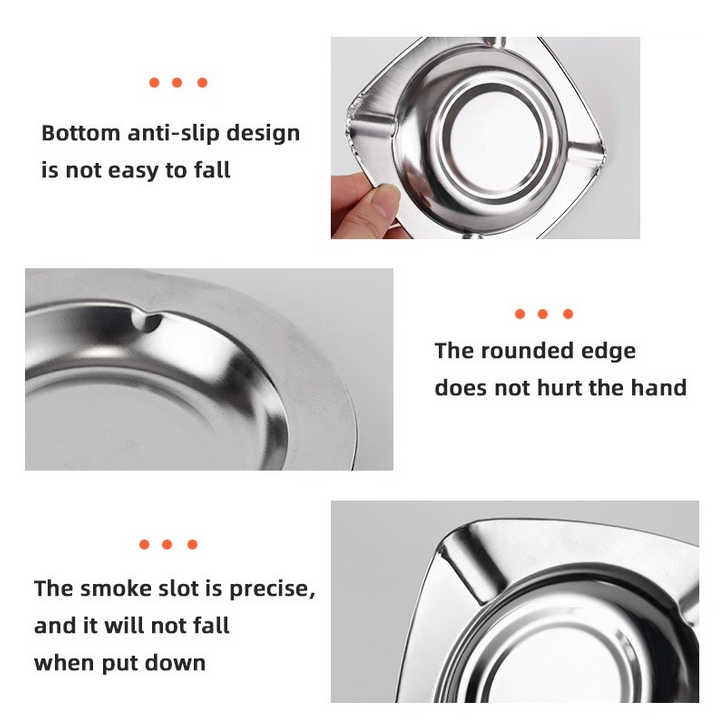 Bottom anti-slip design is not easy to fall

The rounded edge does not hurt the hand

The smoke slot is precise, and it will not fall when put down