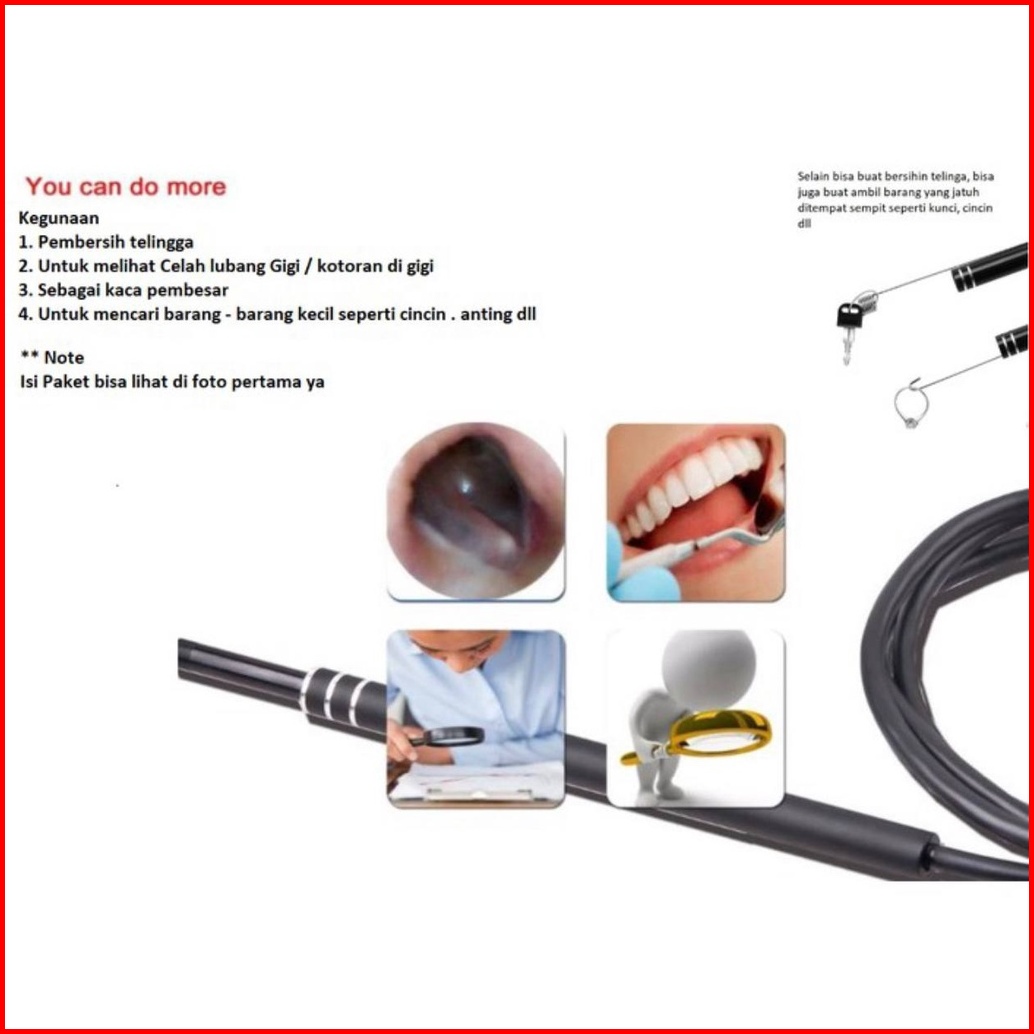 You can do more

Kegunaan
1. Pembersih telingga
2. Untuk melihat Celah lubang Gigi / kotoran di gigi
3. Sebagai kaca pembesar
4. Untuk mencari barang - barang kecil seperti cincin . anting dll

** Note
Isi Paket bisa lihat di foto pertama ya

Selain bisa buat bersihin telinga, bisa juga buat ambil barang yang jatuh ditempat sempit seperti kunci, cincin dll