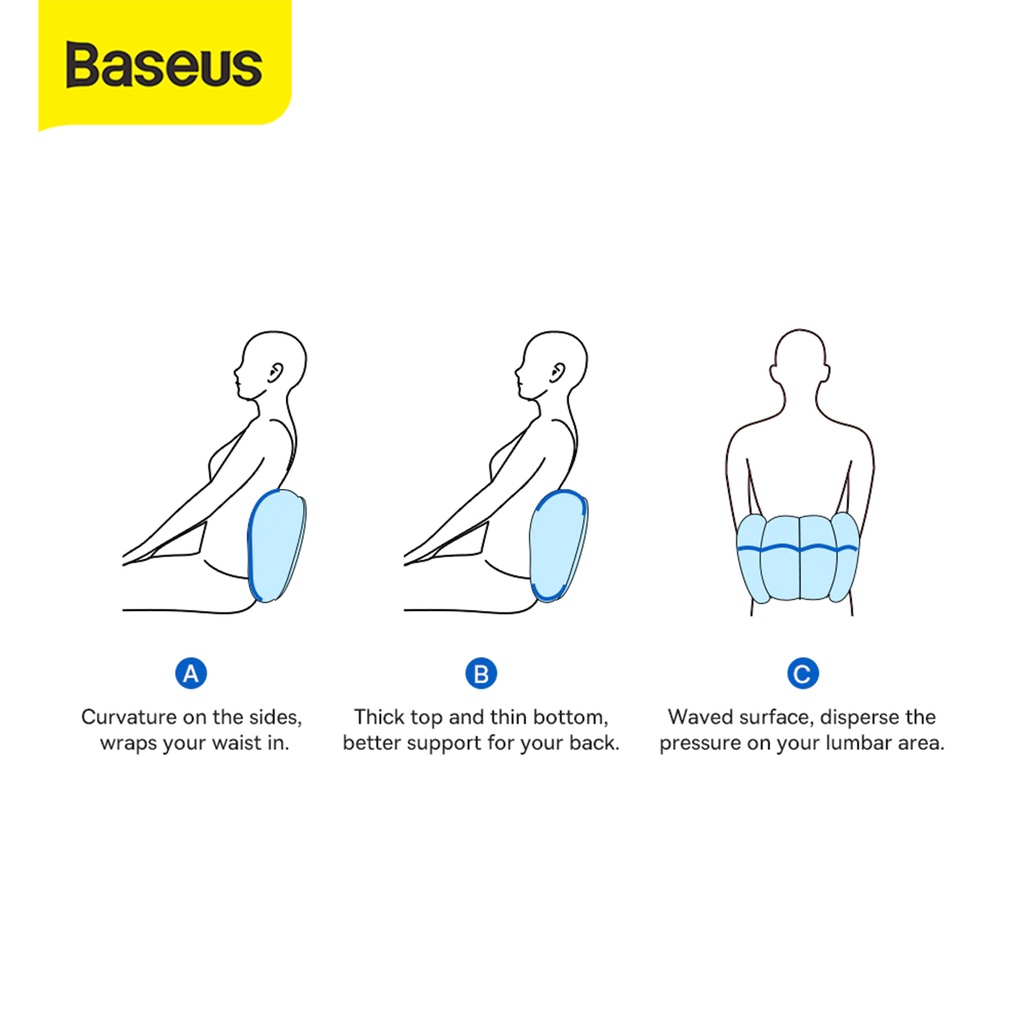 Baseus

A
Curvature on the sides, wraps your waist in.

B
Thick top and thin bottom, better support for your back.

C
Waved surface, disperse the pressure on your lumbar area.