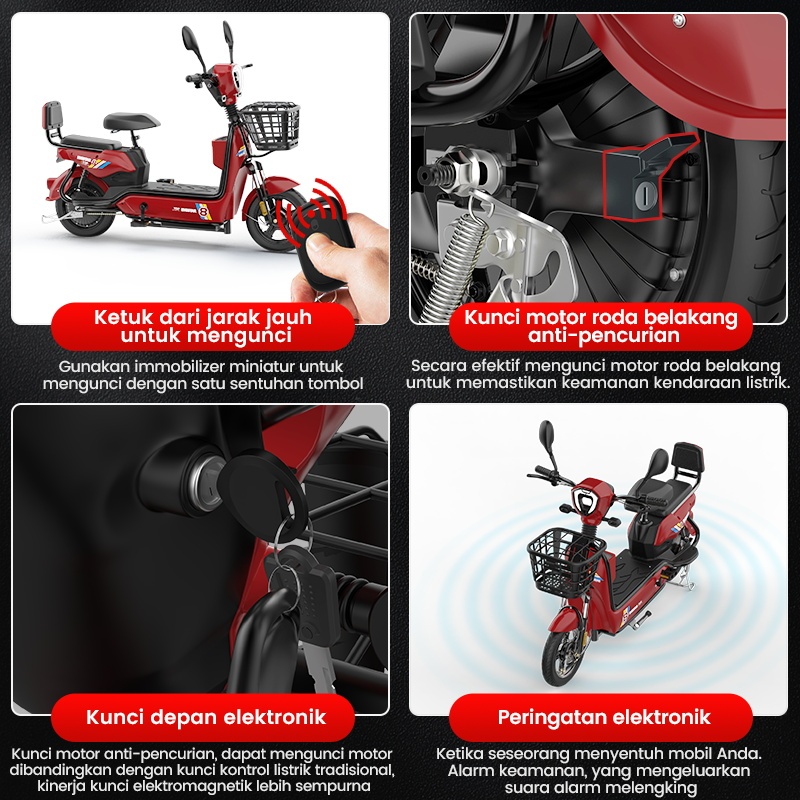 Ketuk dari jarak jauh untuk mengunci

Gunakan immobilizer miniatur untuk mengunci dengan satu sentuhan tombol

Kunci motor roda belakang anti-pencurian

Secara efektif mengunci motor roda belakang untuk memastikan keamanan kendaraan listrik.

Kunci depan elektronik

Kunci motor anti-pencurian, dapat mengunci motor dibandingkan dengan kunci kontrol listrik tradisional, kinerja kunci elektromagnetik lebih sempurna

Peringatan elektronik

Ketika seseorang menyentuh mobil Anda. Alarm keamanan, yang mengeluarkan suara alarm melengking