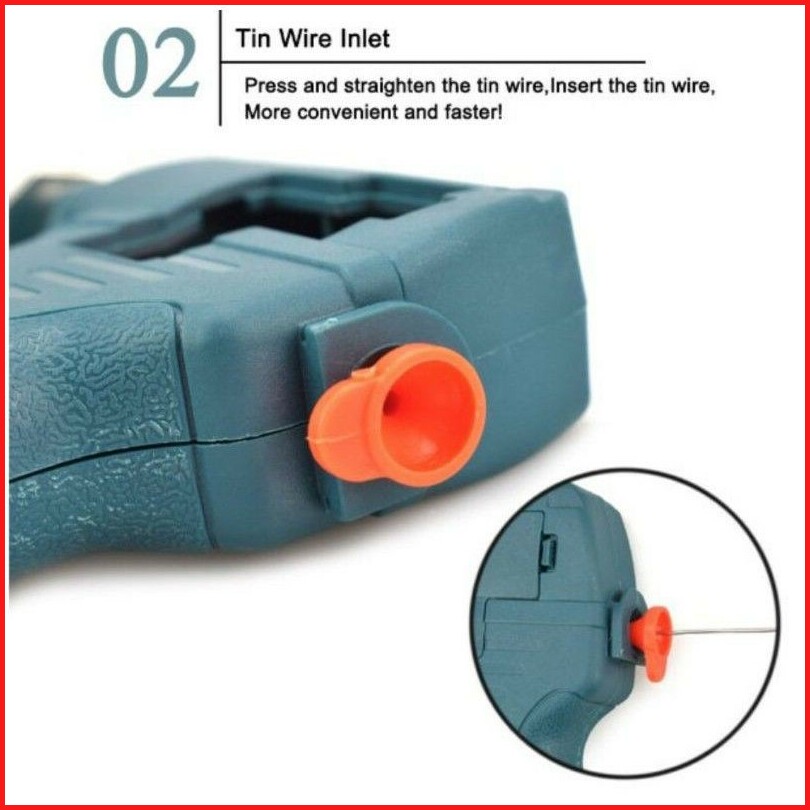 02

Tin Wire Inlet

Press and straighten the tin wire,Insert the tin wire, More convenient and faster!