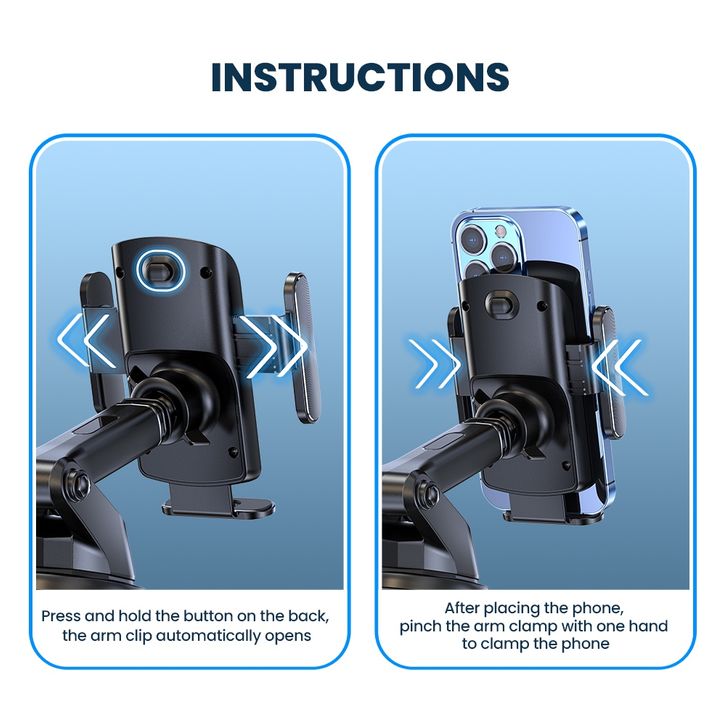 INSTRUCTIONS

Press and hold the button on the back, the arm clip automatically opens

After placing the phone, pinch the arm clamp with one hand to clamp the phone