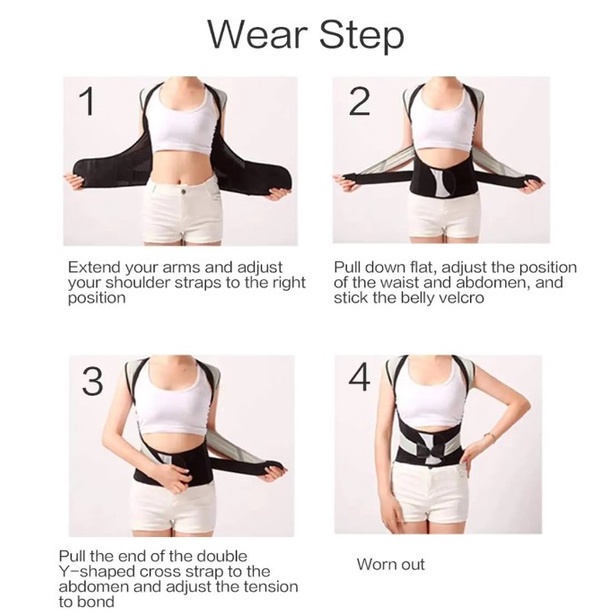 Wear Step

1

Extend your arms and adjust your shoulder straps to the right position

2

Pull down flat, adjust the position of the waist and abdomen, and stick the belly velcro

3

Pull the end of the double Y-shaped cross strap to the abdomen and adjust the tension to bond

4

Worn out