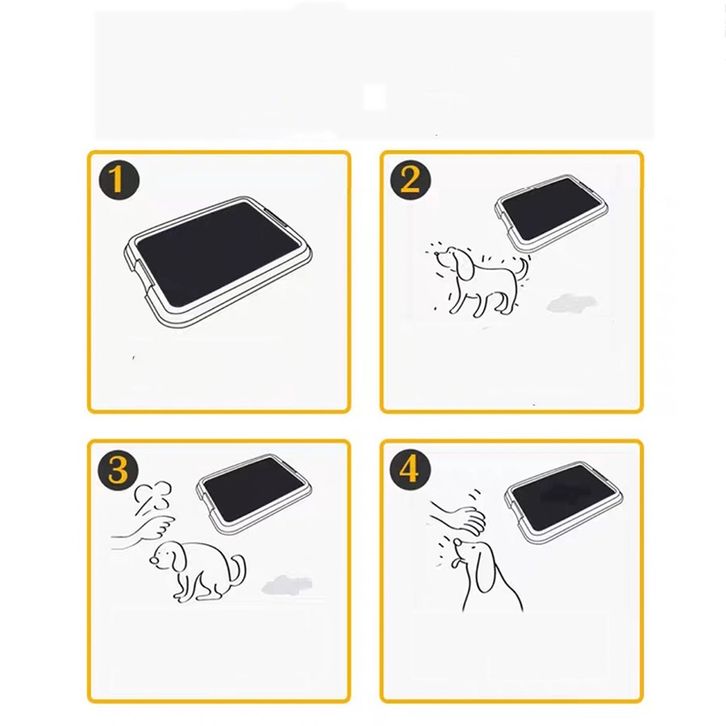 1

2

3

4