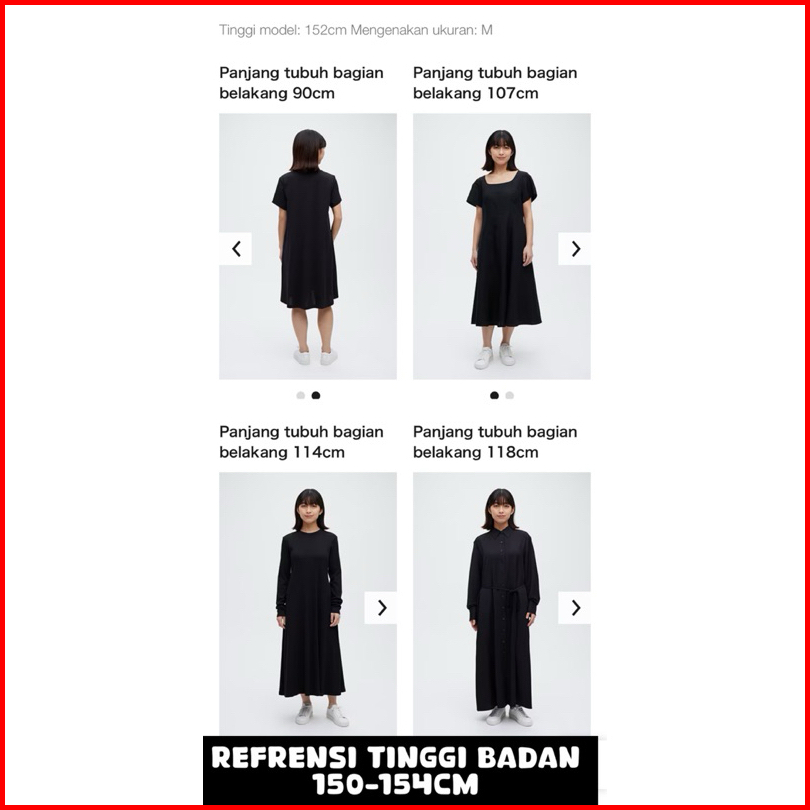 Tinggi model: 152cm Mengenakan ukuran: M

Panjang tubuh bagian belakang 90cm

Panjang tubuh bagian belakang 107cm

Panjang tubuh bagian belakang 114cm

Panjang tubuh bagian belakang 118cm

REFRENSI TINGGI BADAN 150-154CM