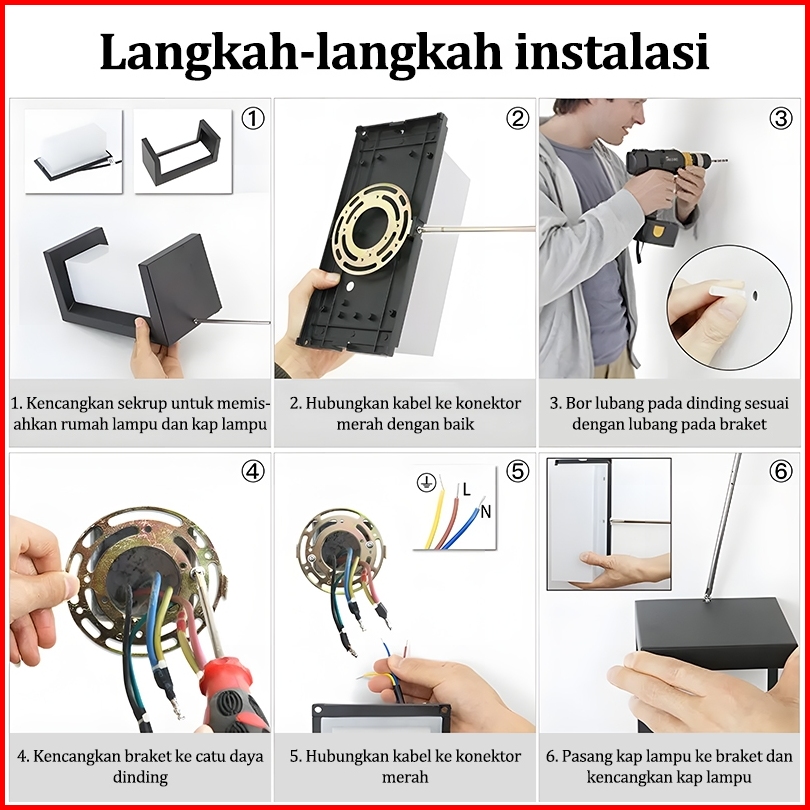 Langkah-langkah instalasi

①

1. Kencangkan sekrup untuk memisahkan rumah lampu dan kap lampu

②

2. Hubungkan kabel ke konektor merah dengan baik

③

3. Bor lubang pada dinding sesuai dengan lubang pada braket

④

4. Kencangkan braket ke catu daya dinding

⑤

L

N

5. Hubungkan kabel ke konektor merah

⑥

6. Pasang kap lampu ke braket dan kencangkan kap lampu