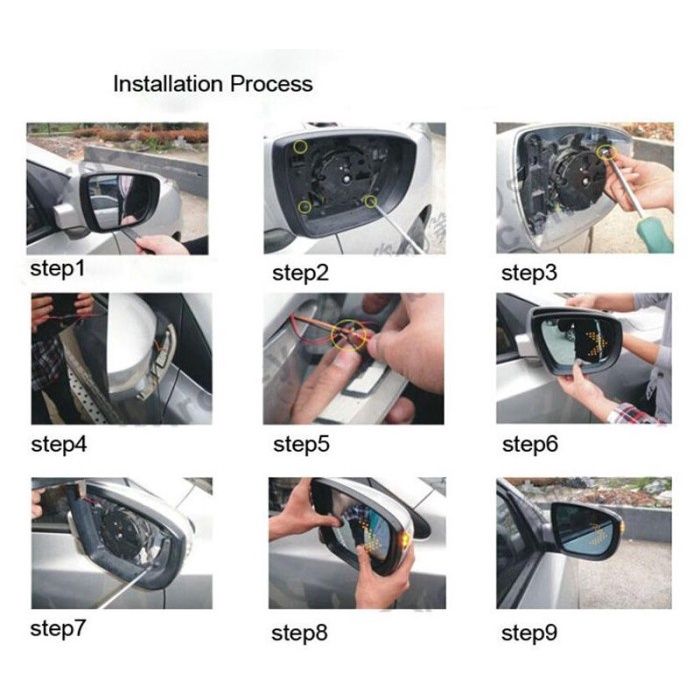 Installation Process

step1

step2

step3

step4

step5

step6

step7

step8

step9