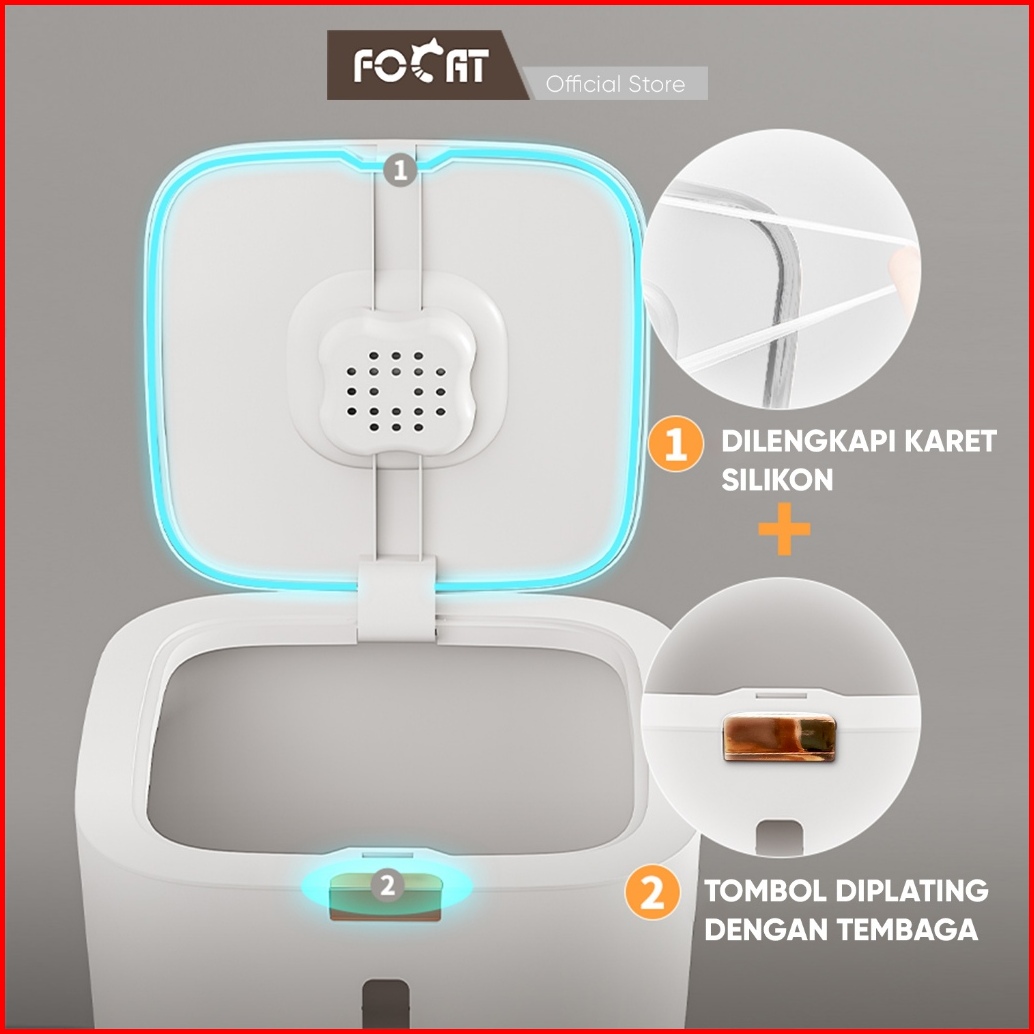 FOCAT
Official Store

1

1 DILENGKAPI KARET SILIKON

+

2

2 TOMBOL DIPLATING DENGAN TEMBAGA