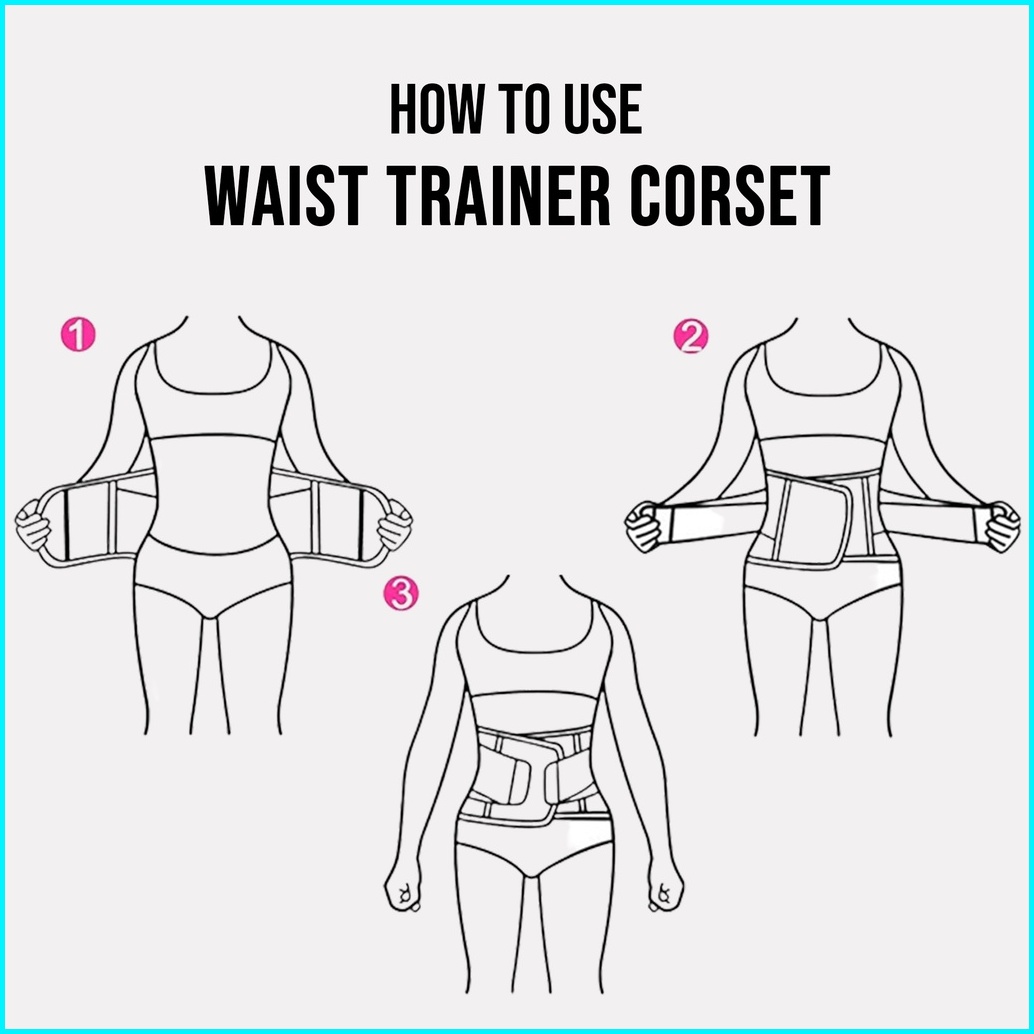 HOW TO USE
WAIST TRAINER CORSET

1

2

3