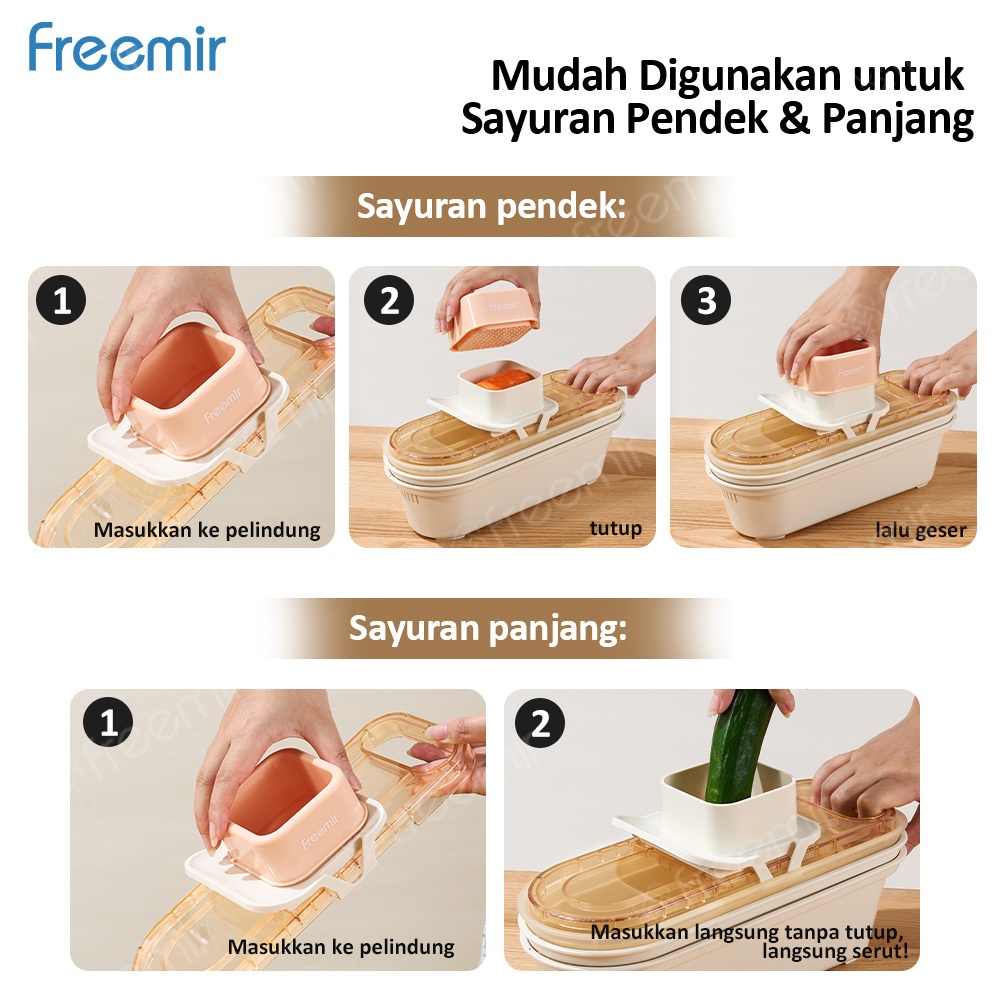 Freemir

Mudah Digunakan untuk Sayuran Pendek & Panjang

Sayuran pendek:

1
Freemir
Masukkan ke pelindung

2
Freemir
tutup

3
Freemir
lalu geser

Sayuran panjang:

1
Freemir
Masukkan ke pelindung

2
Masukkan langsung tanpa tutup, langsung serut!