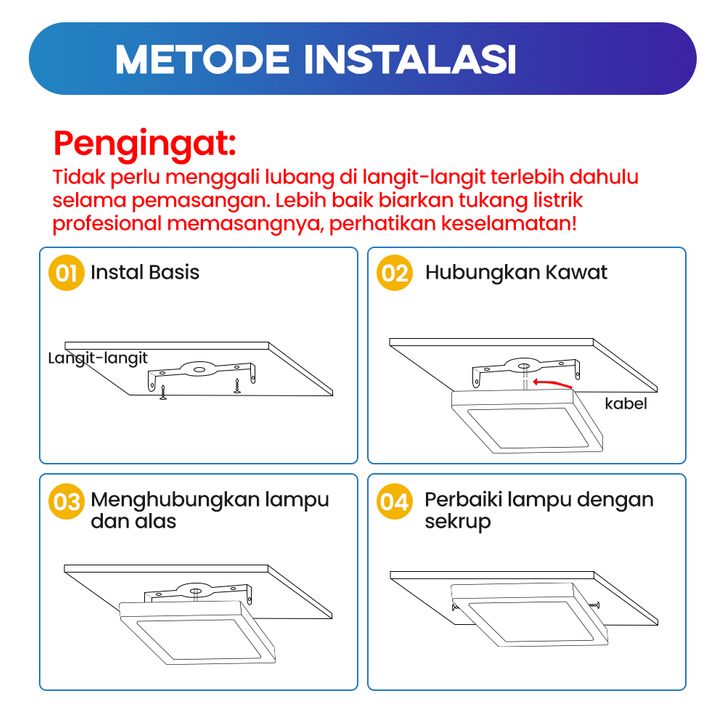 METODE INSTALASI

Pengingat:
Tidak perlu menggali lubang di langit-langit terlebih dahulu selama pemasangan. Lebih baik biarkan tukang listrik profesional memasangnya, perhatikan keselamatan!

01 Instal Basis

Langit-langit

02 Hubungkan Kawat

kabel

03 Menghubungkan lampu dan alas

04 Perbaiki lampu dengan sekrup