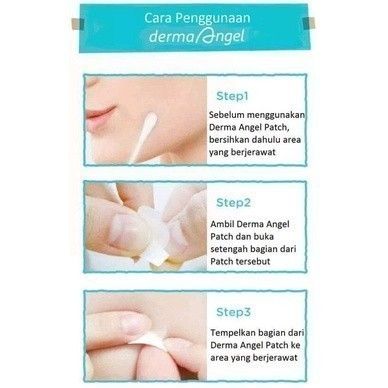 Cara Penggunaan
derma Angel

Step1

Sebelum menggunakan Derma Angel Patch, bersihkan dahulu area yang berjerawat

Step2

Ambil Derma Angel Patch dan buka setengah bagian dari Patch tersebut

Step3

Tempelkan bagian dari Derma Angel Patch ke area yang berjerawat