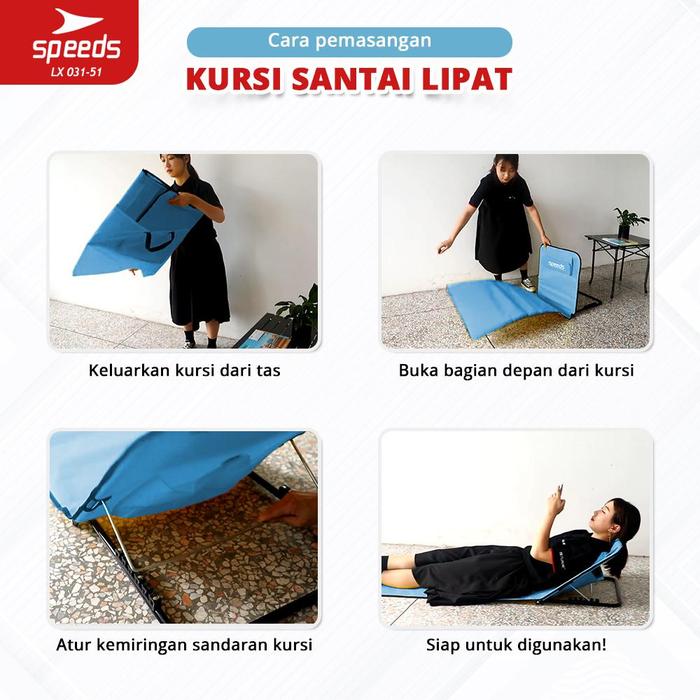 speeds
LX 031-51

Cara pemasangan
KURSI SANTAI LIPAT

Keluarkan kursi dari tas

Buka bagian depan dari kursi

Atur kemiringan sandaran kursi

Siap untuk digunakan!