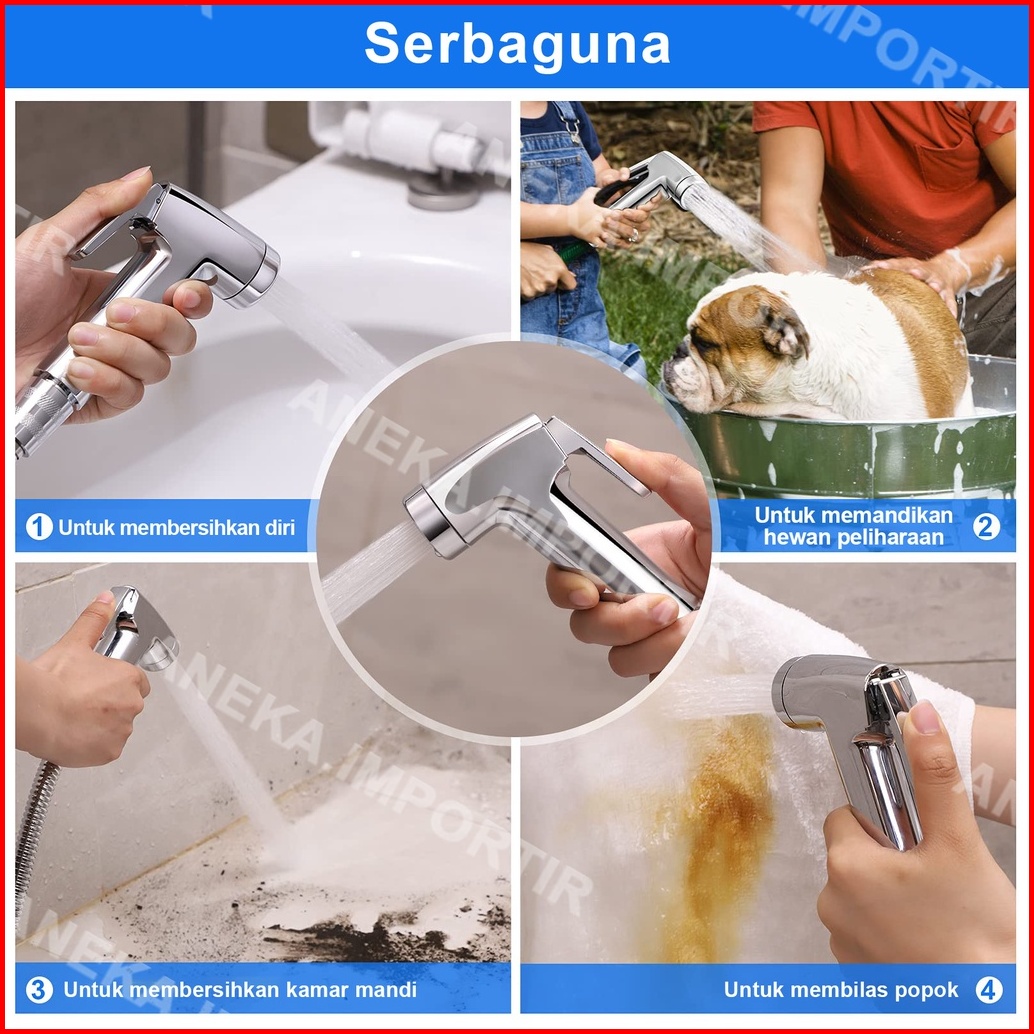 Serbaguna

1 Untuk membersihkan diri

Untuk memandikan hewan peliharaan 2

3 Untuk membersihkan kamar mandi

Untuk membilas popok 4

ANEKA IMPORTIR