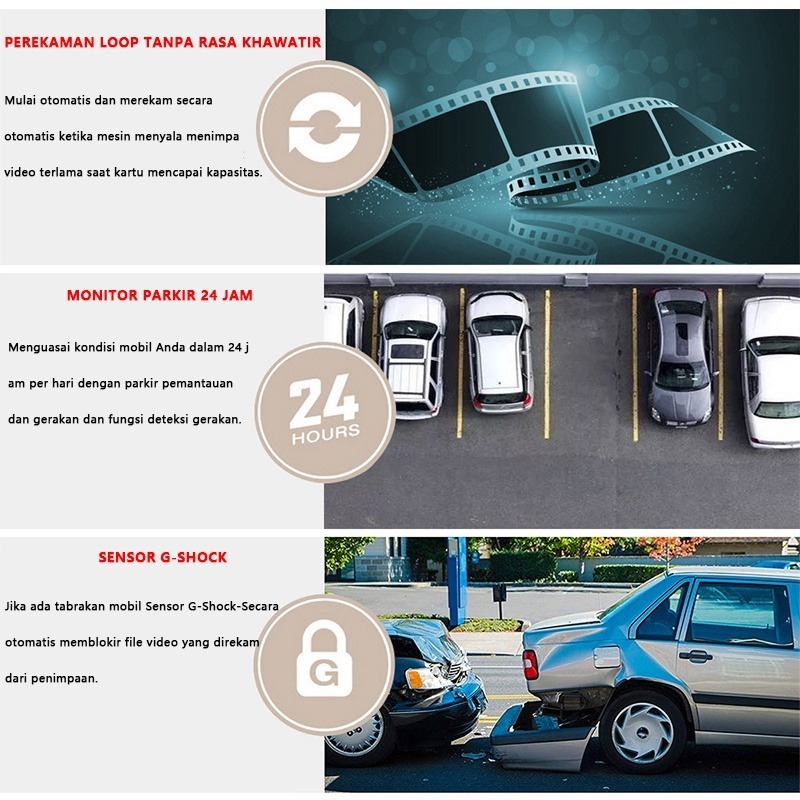 PEREKAMAN LOOP TANPA RASA KHAWATIR

Mulai otomatis dan merekam secara otomatis ketika mesin menyala menimpa video terlama saat kartu mencapai kapasitas.

MONITOR PARKIR 24 JAM

Menguasai kondisi mobil Anda dalam 24 j am per hari dengan parkir pemantauan dan gerakan dan fungsi deteksi gerakan.

24 HOURS

SENSOR G-SHOCK

Jika ada tabrakan mobil Sensor G-Shock-Secara otomatis memblokir file video yang direkam dari penimpaan.

G