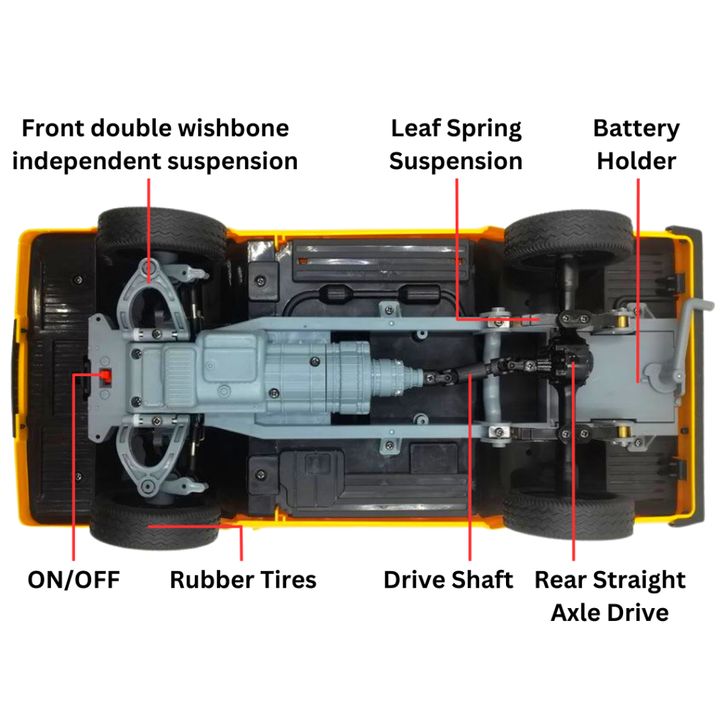 Front double wishbone independent suspension

Leaf Spring Suspension

Battery Holder

ON/OFF

Rubber Tires

Drive Shaft

Rear Straight Axle Drive