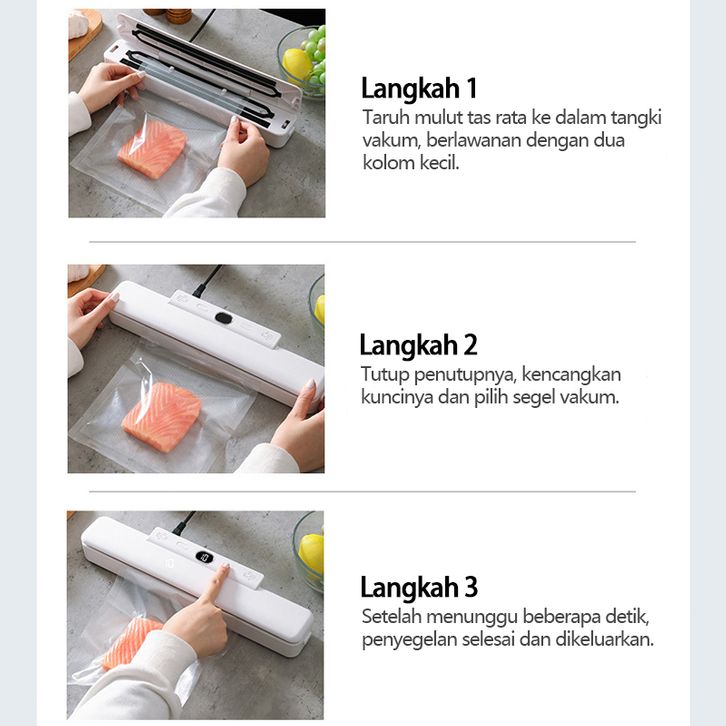 Langkah 1
Taruh mulut tas rata ke dalam tangki vakum, berlawanan dengan dua kolom kecil.

Langkah 2
Tutup penutupnya, kencangkan kuncinya dan pilih segel vakum.

Langkah 3
Setelah menunggu beberapa detik, penyegelan selesai dan dikeluarkan.