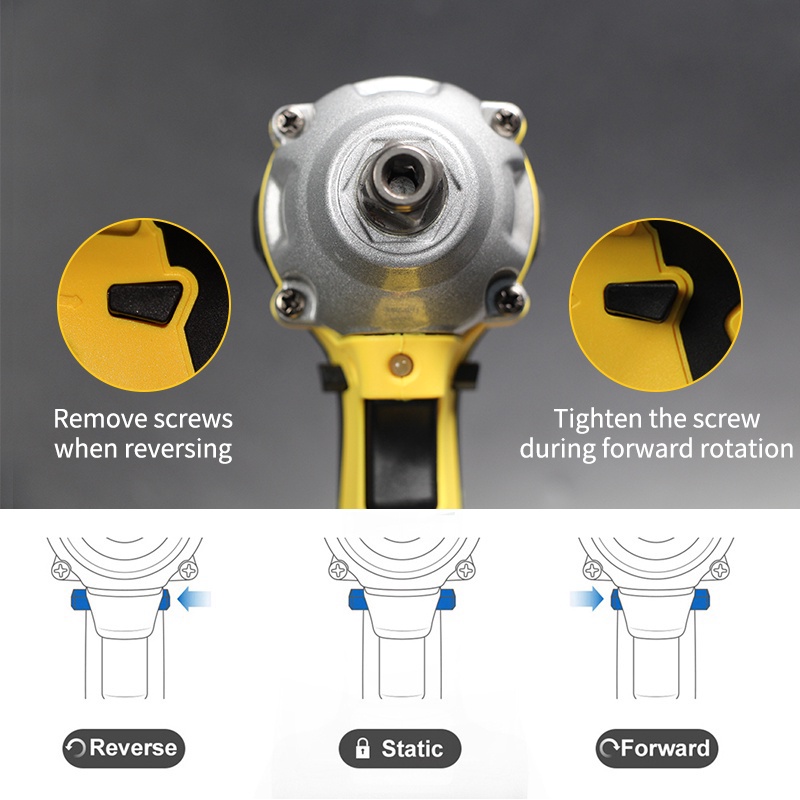 Remove screws when reversing

Tighten the screw during forward rotation

Reverse

Static

Forward