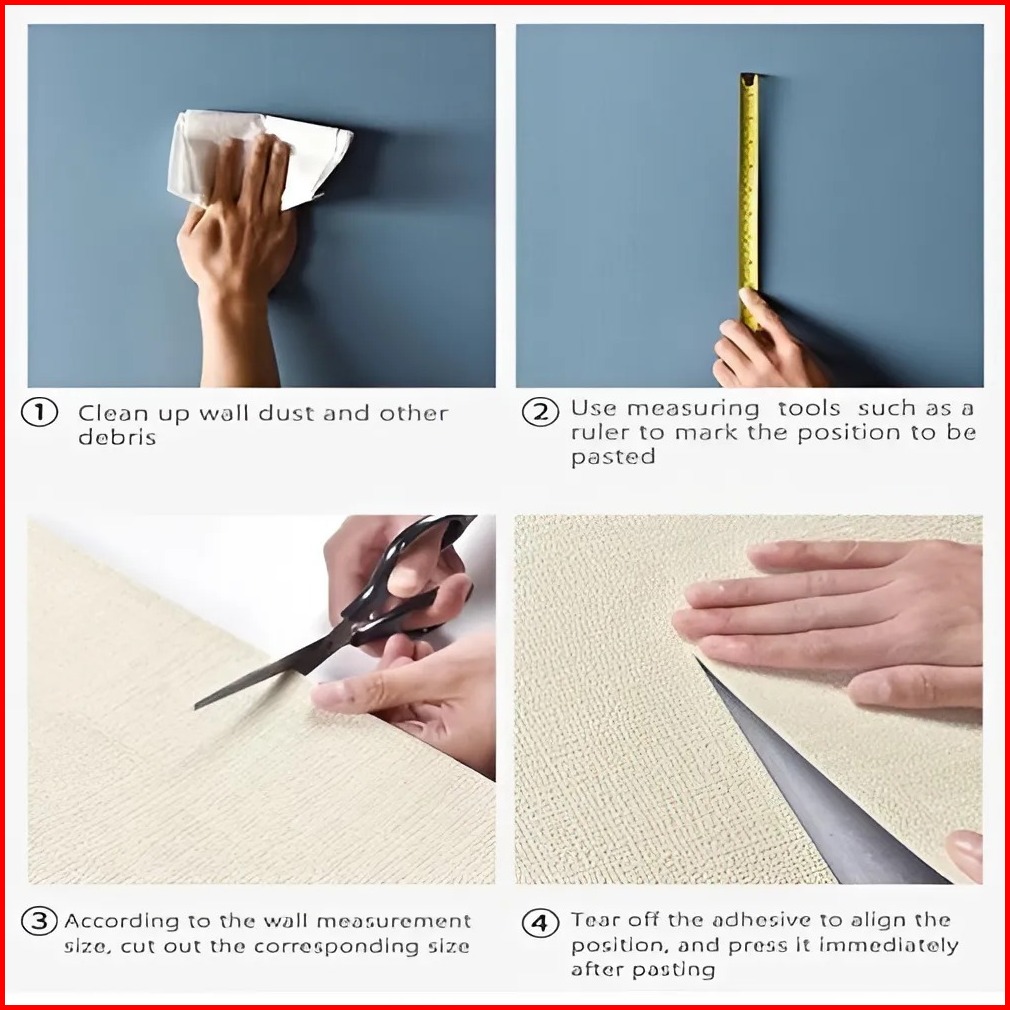 ① Clean up wall dust and other debris

② Use measuring tools such as a ruler to mark the position to be pasted

③ According to the wall measurement size, cut out the corresponding size

④ Tear off the adhesive to align the position, and press it immediately after pasting