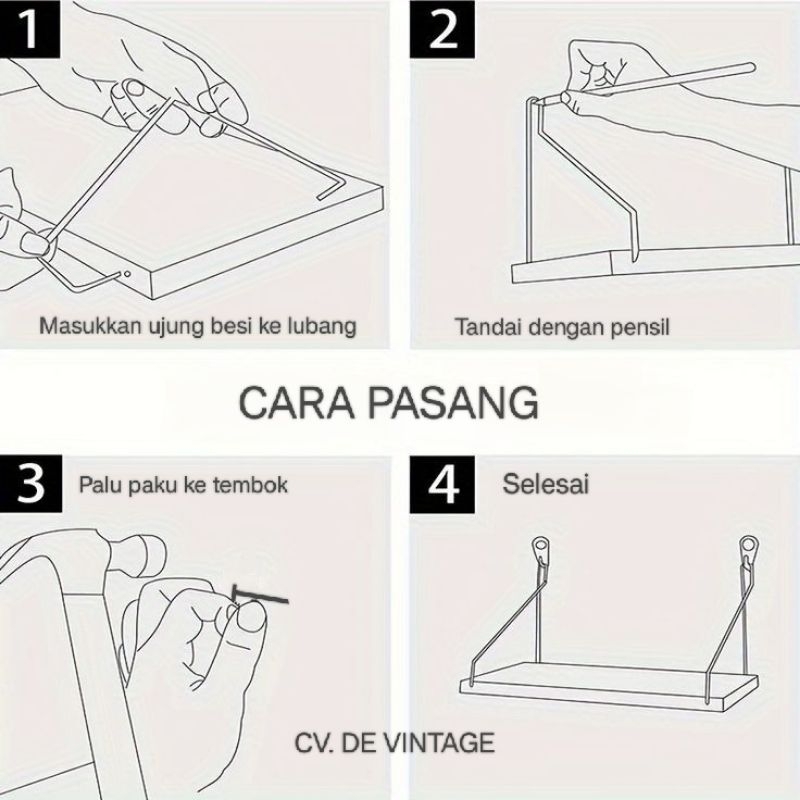 1

Masukkan ujung besi ke lubang

2

Tandai dengan pensil

CARA PASANG

3

Palu paku ke tembok

4

Selesai

CV. DE VINTAGE