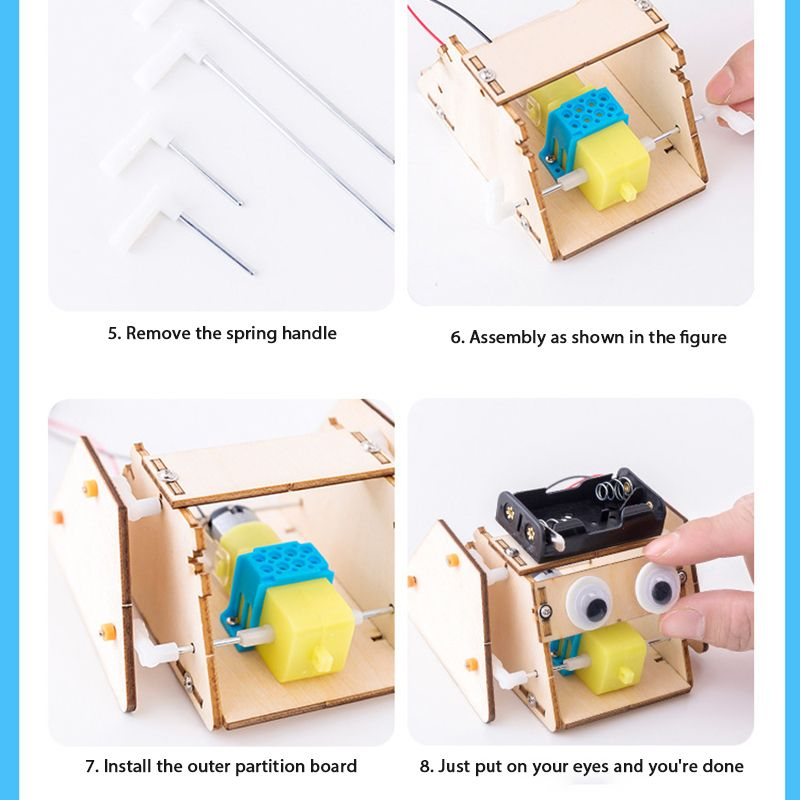 5. Remove the spring handle

6. Assembly as shown in the figure

7. Install the outer partition board

8. Just put on your eyes and you're done