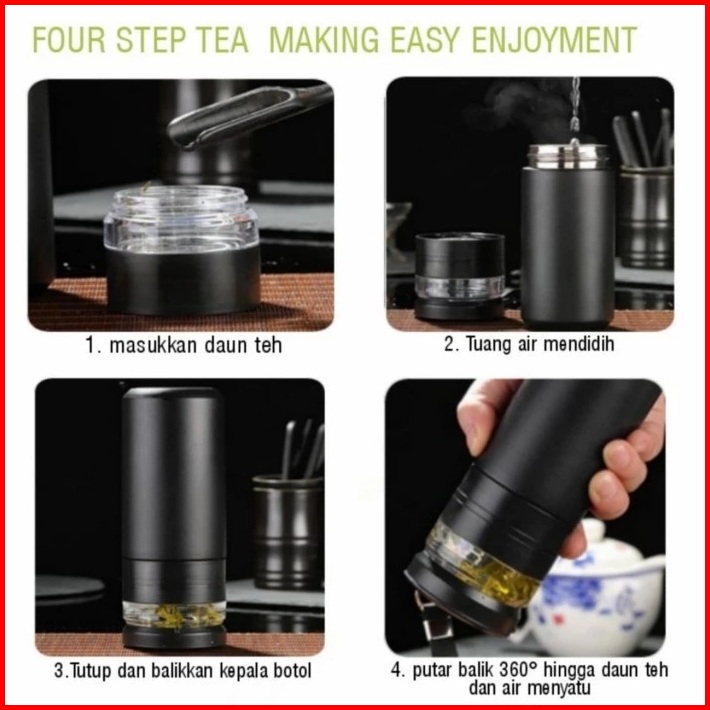 FOUR STEP TEA MAKING EASY ENJOYMENT

1. masukkan daun teh

2. Tuang air mendidih

3.Tutup dan balikkan kepala botol

4. putar balik 360° hingga daun teh dan air menyatu