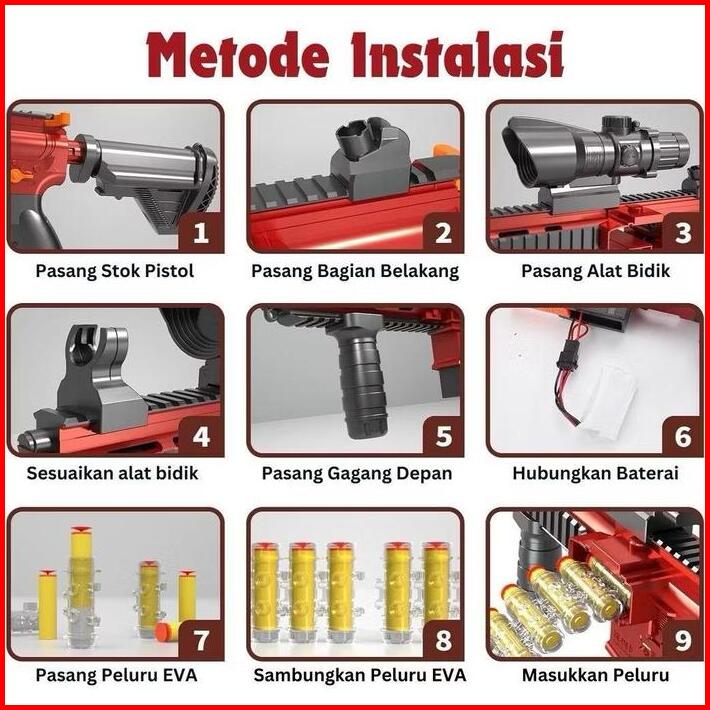 Metode Instalasi

1
Pasang Stok Pistol

2
Pasang Bagian Belakang

3
Pasang Alat Bidik

4
Sesuaikan alat bidik

5
Pasang Gagang Depan

6
Hubungkan Baterai

7
Pasang Peluru EVA

8
Sambungkan Peluru EVA

9
Masukkan Peluru