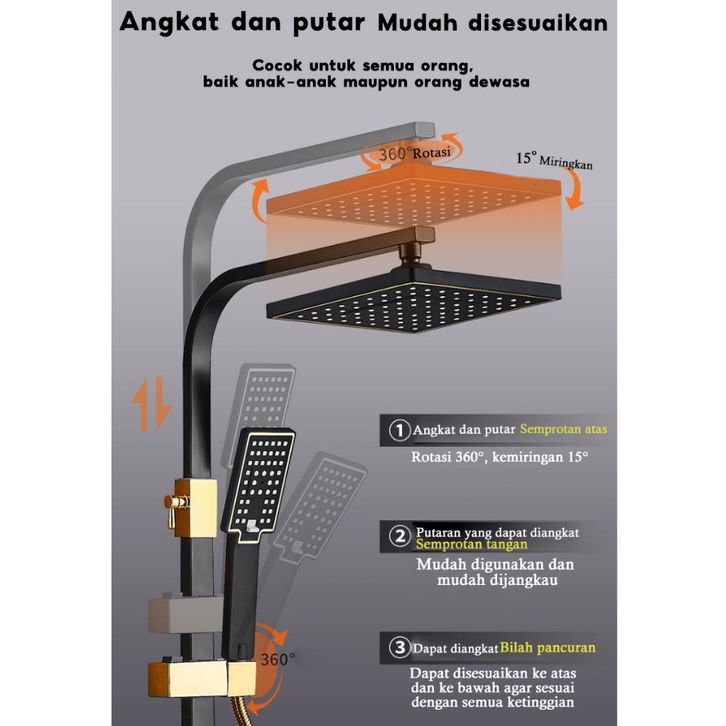 Angkat dan putar Mudah disesuaikan

Cocok untuk semua orang, baik anak-anak maupun orang dewasa

360° Rotasi

15° Miringkan

① Angkat dan putar Semprotan atas

Rotasi 360°, kemiringan 15°

② Putaran yang dapat diangkat Semprotan tangan

Mudah digunakan dan mudah dijangkau

360°

③ Dapat diangkat Bilah pancuran

Dapat disesuaikan ke atas dan ke bawah agar sesuai dengan semua ketinggian