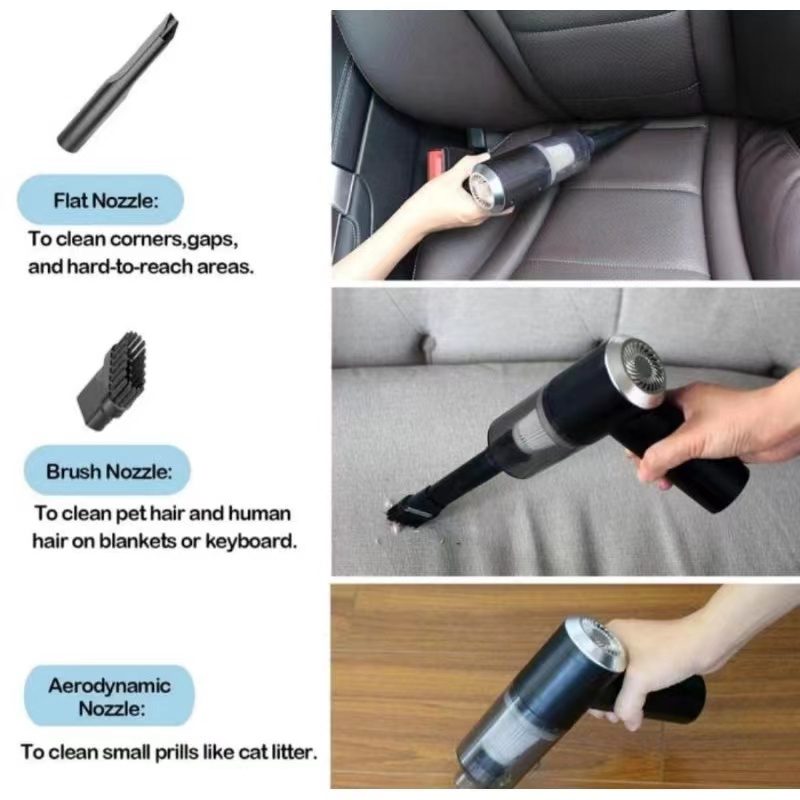 Flat Nozzle:

To clean corners,gaps, and hard-to-reach areas.

Brush Nozzle:

To clean pet hair and human hair on blankets or keyboard.

Aerodynamic Nozzle:

To clean small prills like cat litter.