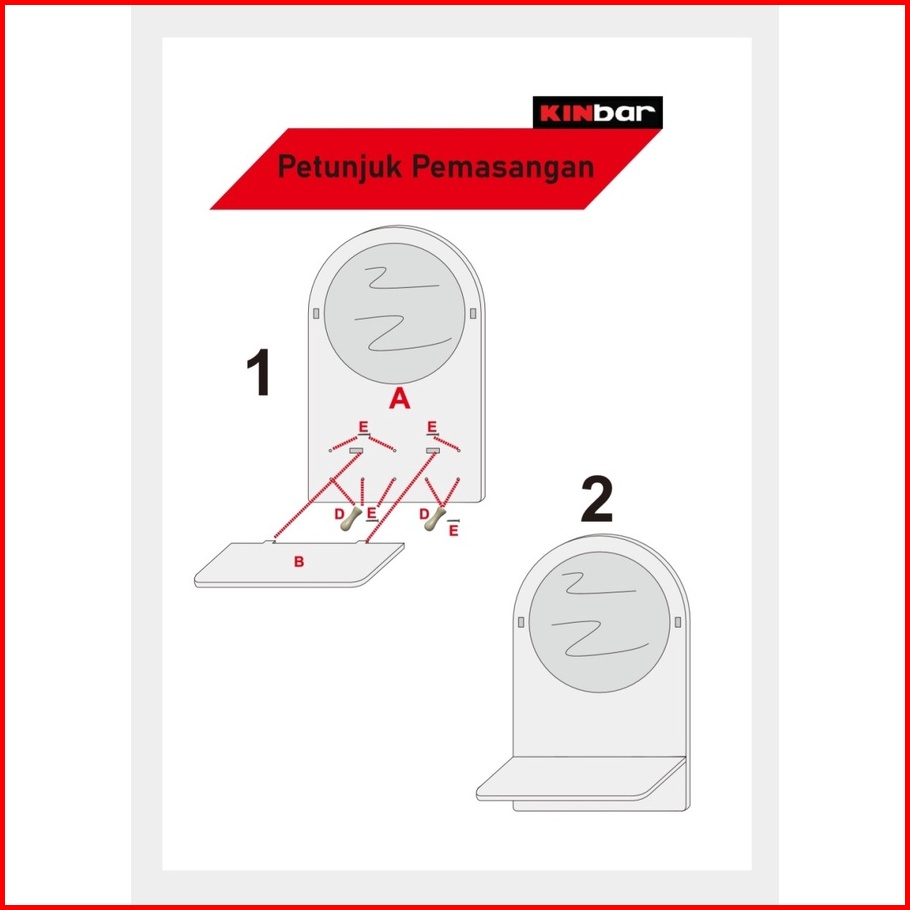 KINbar

Petunjuk Pemasangan

1

A

E

E

D

E

D

E

B

2